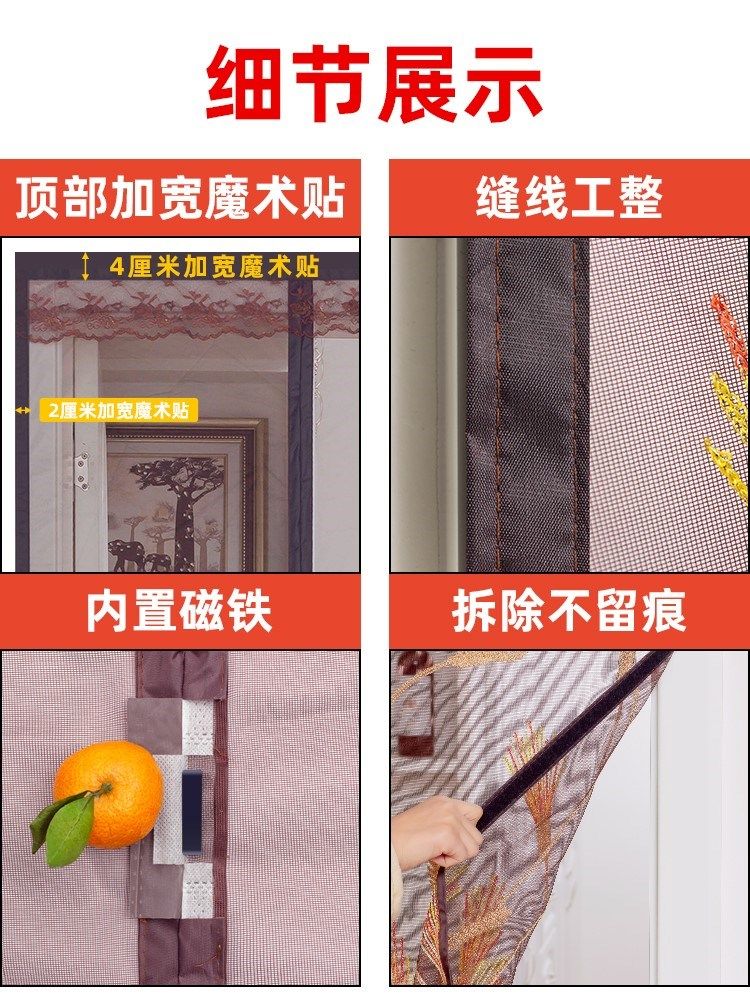 细节展示

顶部加宽魔术贴

4厘米加宽魔术贴

2厘米加宽魔术贴

缝线工整

内置磁铁

拆除不留痕