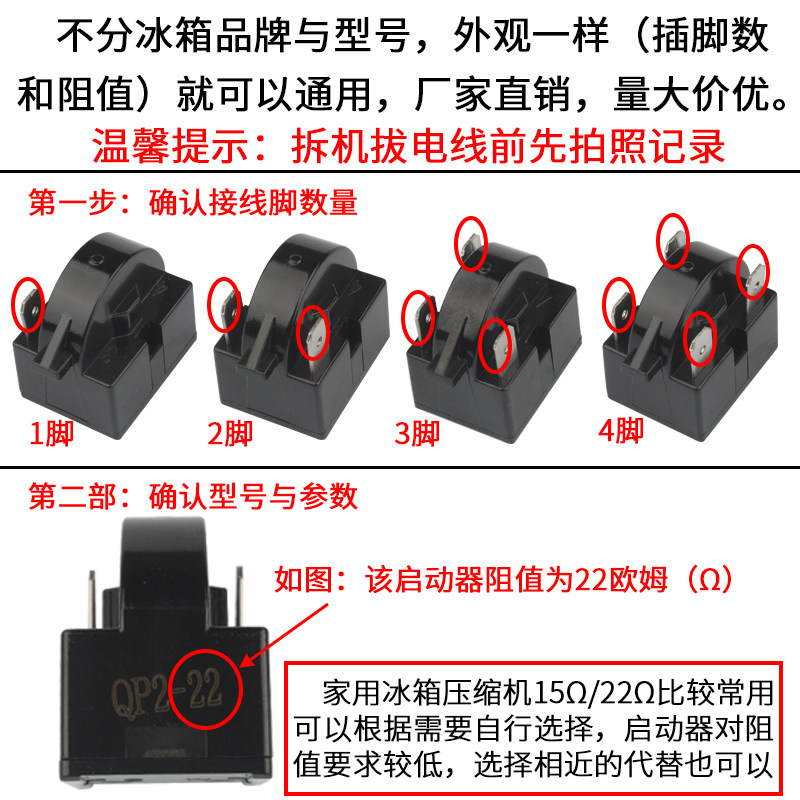 不分冰箱品牌与型号，外观一样（插脚数和阻值）就可以通用，厂家直销，量大价优。
温馨提示：拆机拔电线前先拍照记录

第一步：确认接线脚数量

1脚
2脚
3脚
4脚

第二部：确认型号与参数

如图：该启动器阻值为22欧姆（Ω）

QP2-22

家用冰箱压缩机15Ω/22Ω比较常用可以根据需要自行选择，启动器对阻值要求较低，选择相近的代替也可以