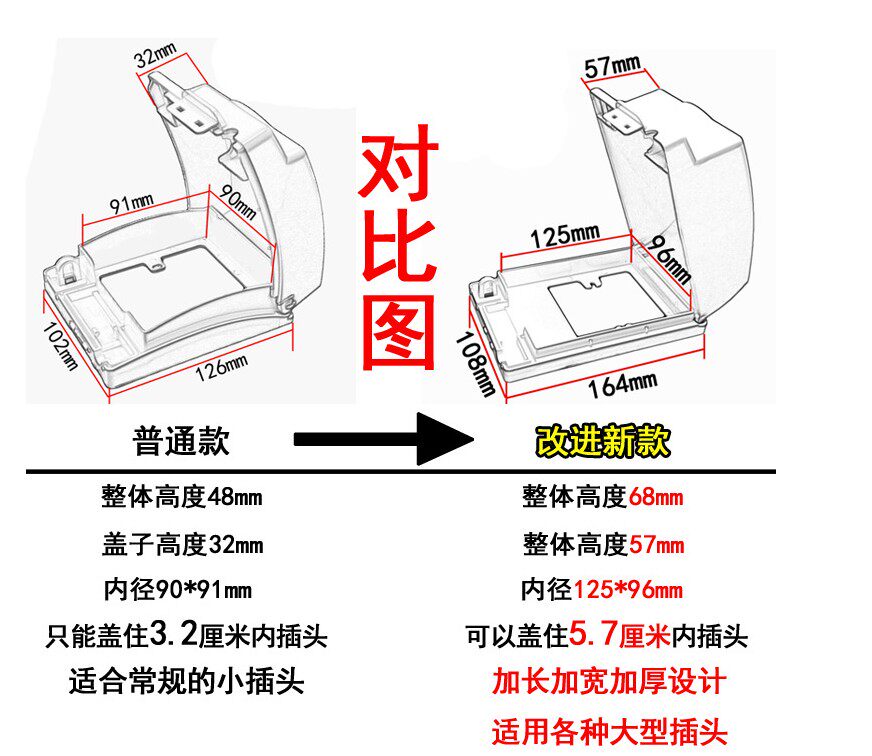 32mm
91mm
90mm
102mm
126mm

对比图

57mm
125mm
96mm
108mm
164mm

普通款

改进新款

整体高度48mm
盖子高度32mm
内径90*91mm
只能盖住3.2厘米内插头
适合常规的小插头

整体高度68mm
整体高度57mm
内径125*96mm
可以盖住5.7厘米内插头
加长加宽加厚设计
适用各种大型插头