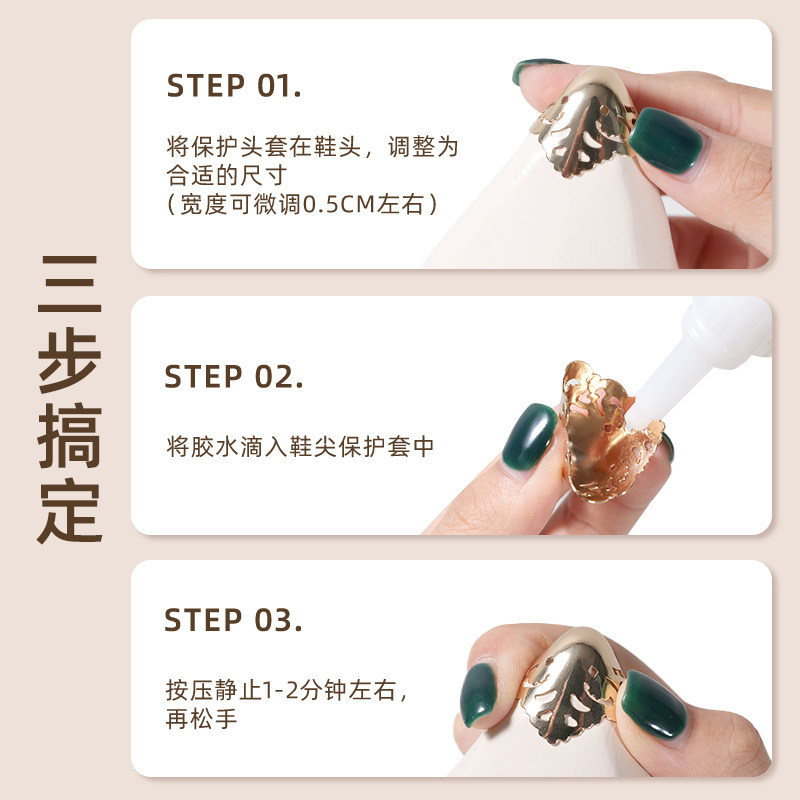 三步搞定

STEP 01.

将保护头套在鞋头，调整为合适的尺寸
（宽度可微调0.5CM左右）

STEP 02.

将胶水滴入鞋尖保护套中

STEP 03.

按压静止1-2分钟左右，再松手