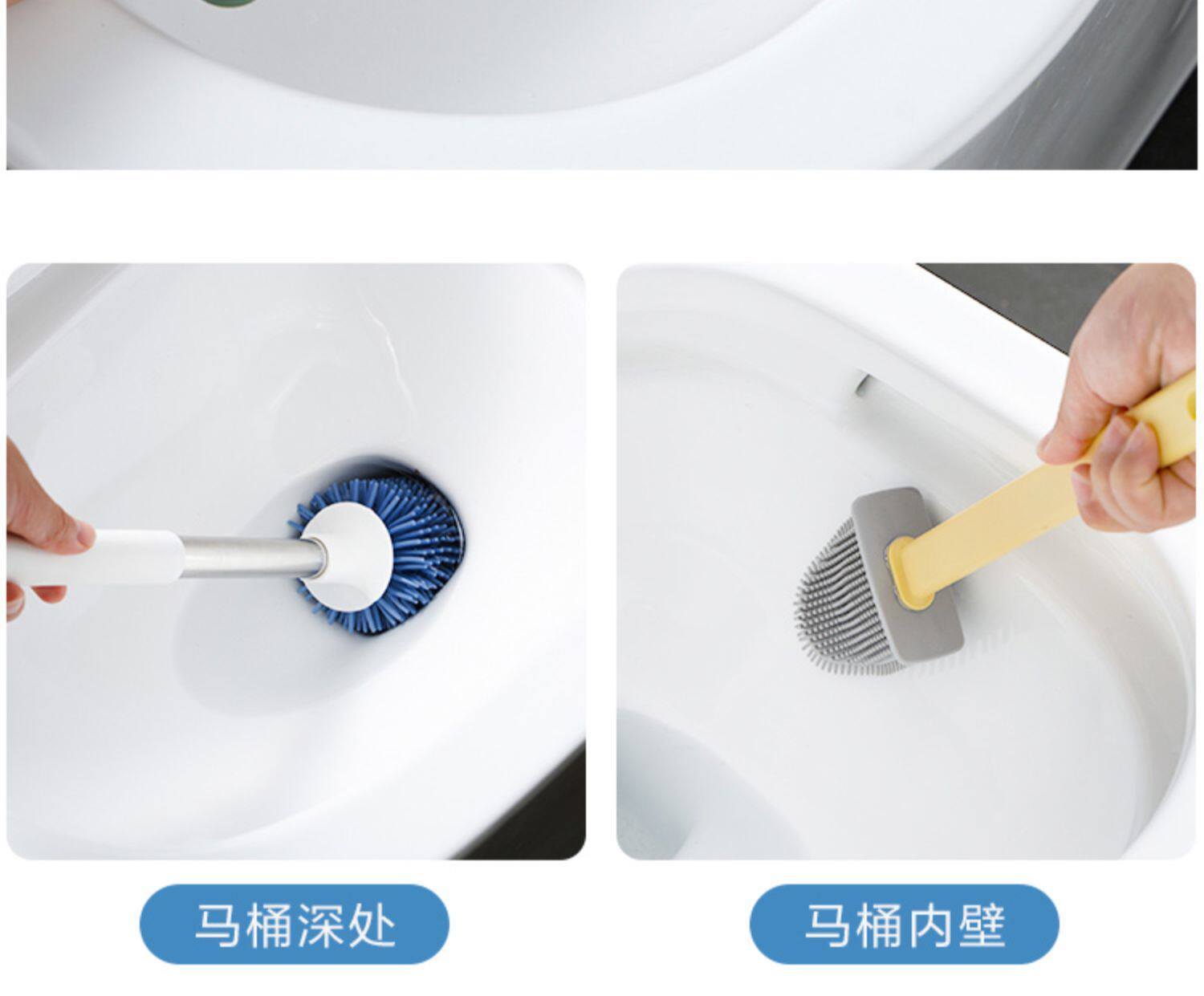 马桶深处

马桶内壁