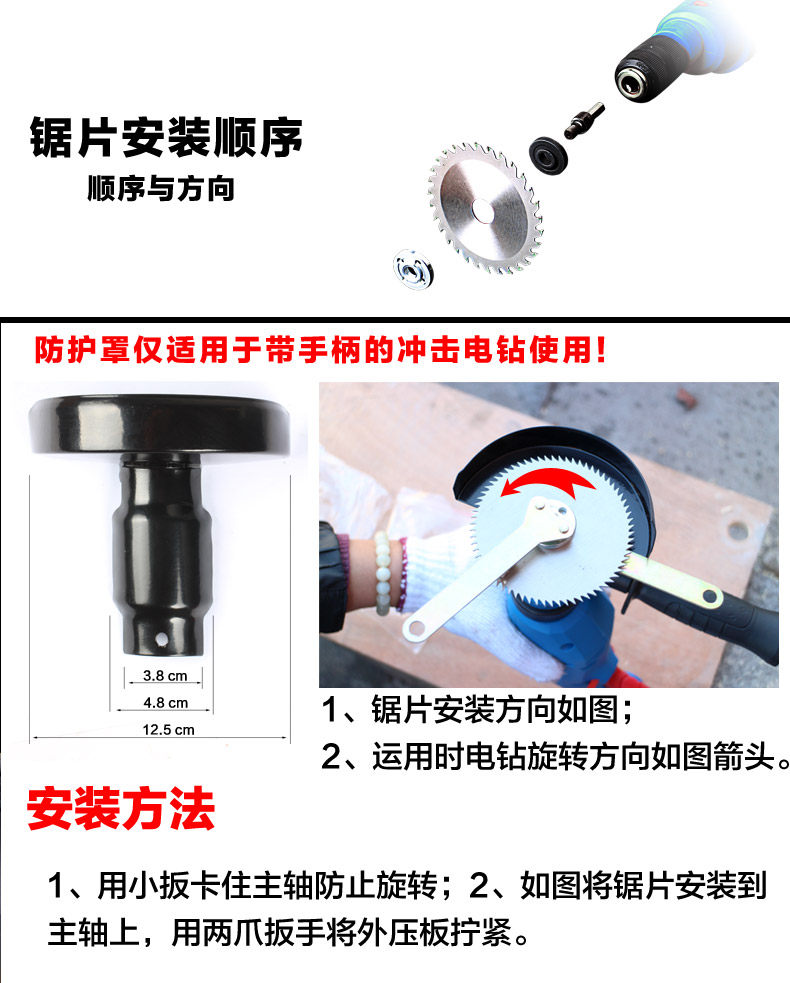 锯片安装顺序
顺序与方向

防护罩仅适用于带手柄的冲击电钻使用！

3.8 cm
4.8 cm
12.5 cm

1、锯片安装方向如图；
2、运用时电钻旋转方向如图箭头。

安装方法

1、用小扳卡住主轴防止旋转；2、如图将锯片安装到主轴上，用两爪扳手将外压板拧紧。