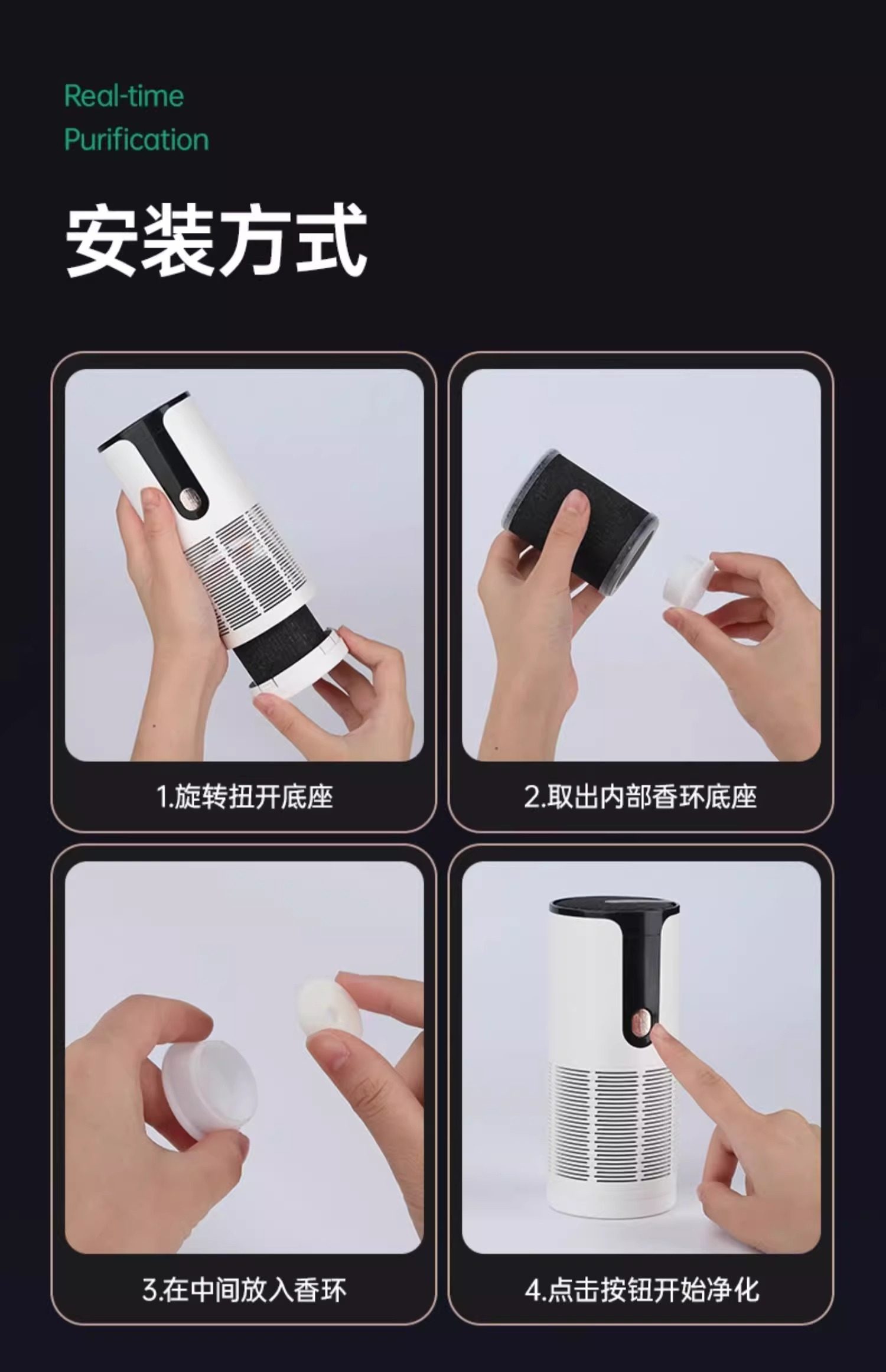 Real-time
Purification

安装方式

1.旋转扭开底座

2.取出内部香环底座

3.在中间放入香环

4.点击按钮开始净化