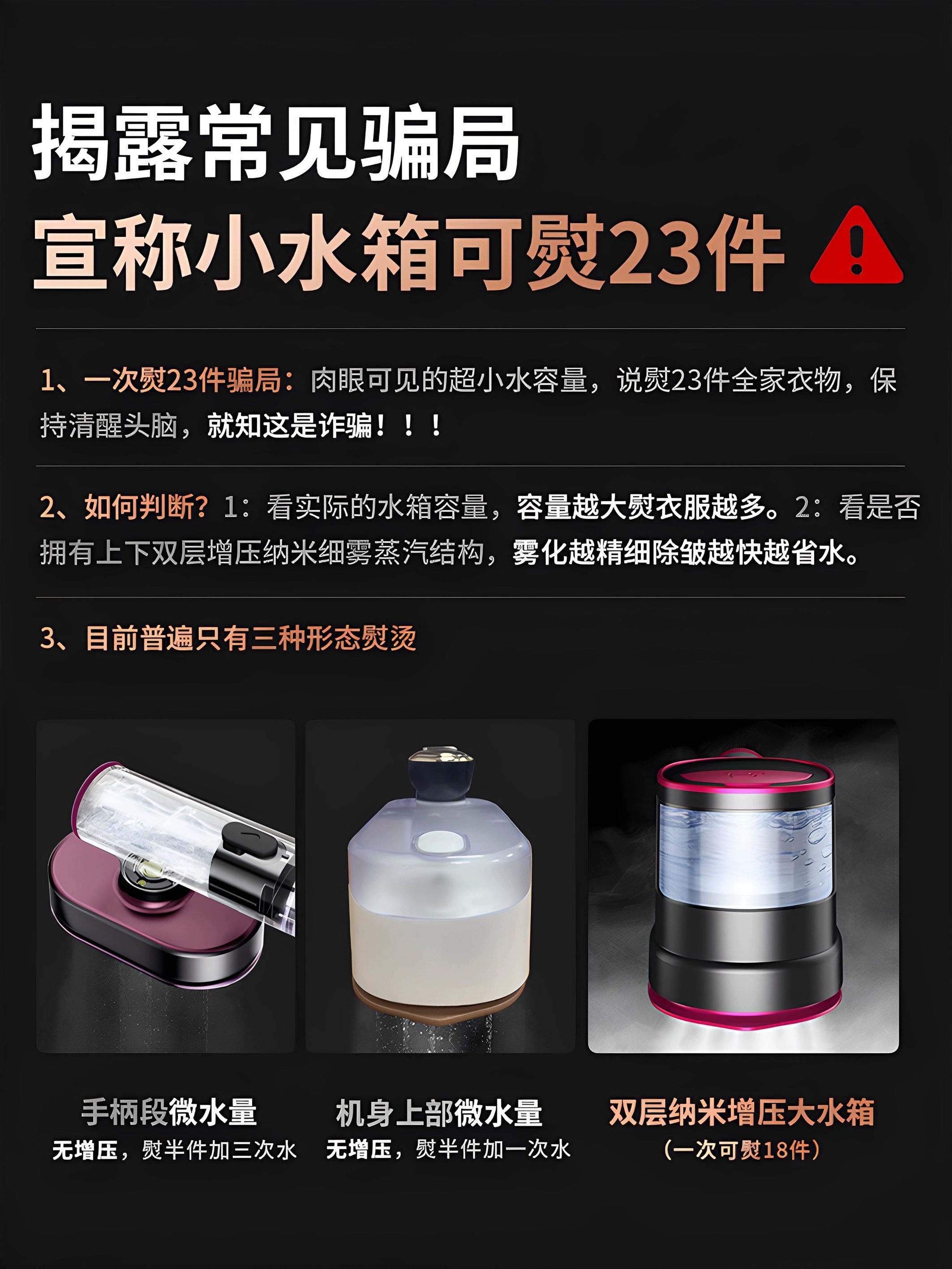 揭露常见骗局
宣称小水箱可熨23件

1、一次熨23件骗局：肉眼可见的超小水容量，说熨23件全家衣物，保持清醒头脑，就知这是诈骗！！！

2、如何判断？1：看实际的水箱容量，容量越大熨衣服越多。2：看是否拥有上下双层增压纳米细雾蒸汽结构，雾化越精细除皱越快越省水。

3、目前普遍只有三种形态熨烫

手柄段微水量
无增压，熨半件加三次水

机身上部微水量
无增压，熨半件加一次水

双层纳米增压大水箱
（一次可熨18件）