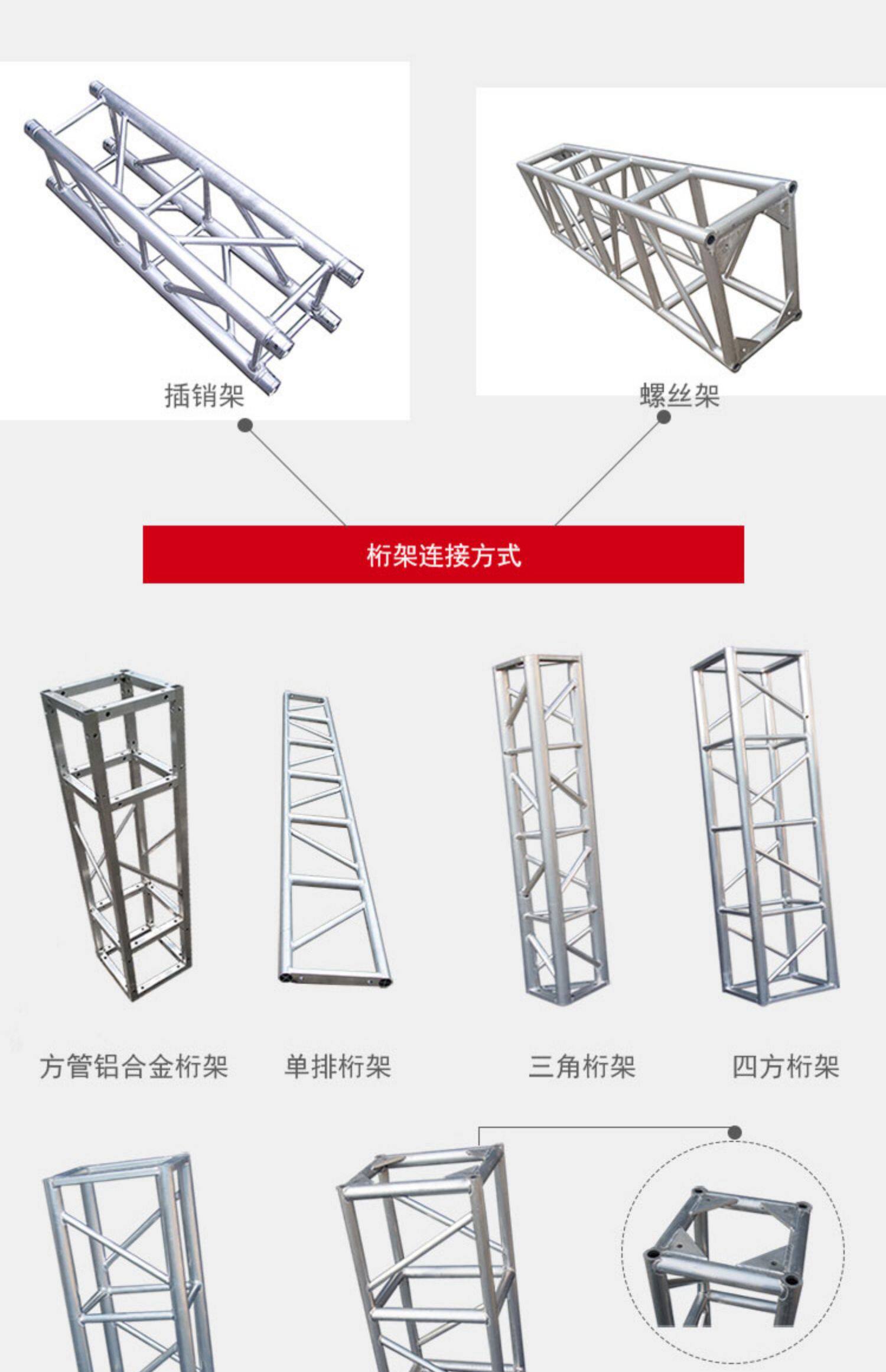 插销架

螺丝架

桁架连接方式

方管铝合金桁架

单排桁架

三角桁架

四方桁架