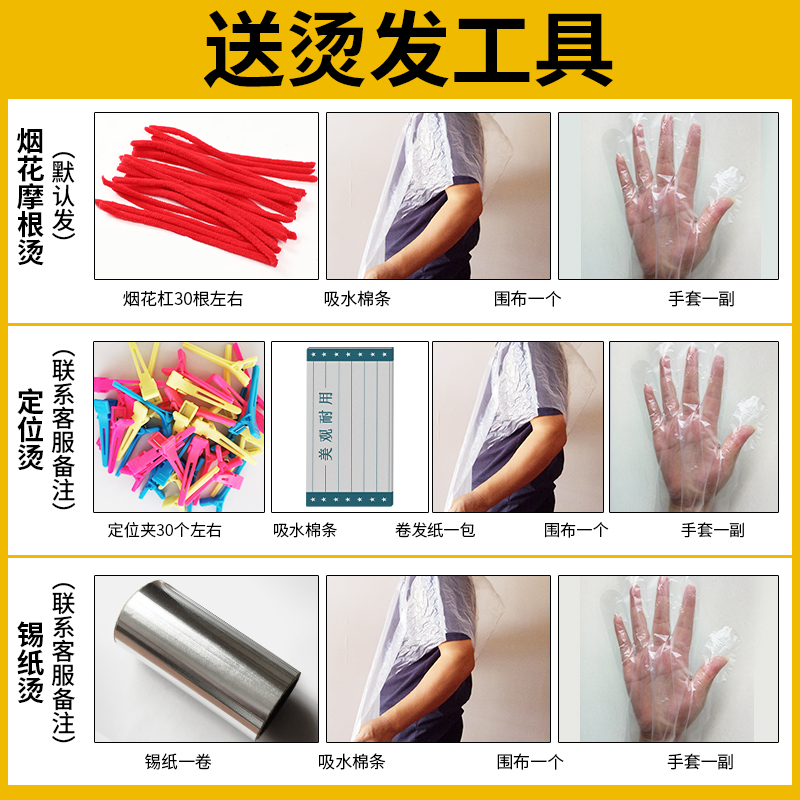 送烫发工具

烟花摩根烫
（默认发）

烟花杠30根左右 吸水棉条 围布一个 手套一副

定位烫
（联系客服备注）

美观耐用

定位夹30个左右 吸水棉条 卷发纸一包 围布一个 手套一副

锡纸烫
（联系客服备注）

锡纸一卷 吸水棉条 围布一个 手套一副