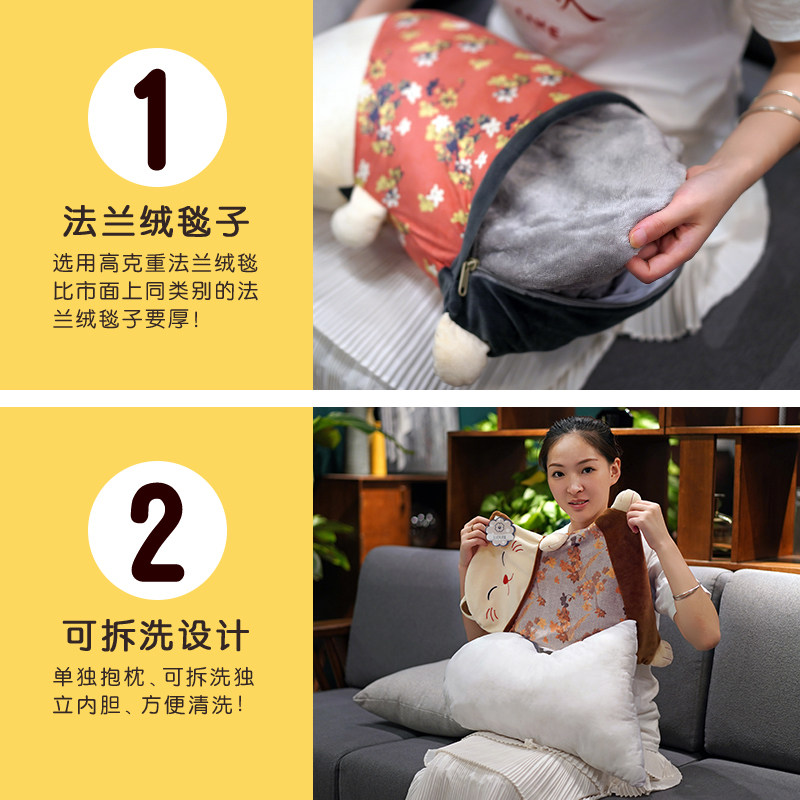 1

法兰绒毯子

选用高克重法兰绒毯比市面上同类别的法兰绒毯子要厚!

2

可拆洗设计

单独抱枕、可拆洗独立内胆、方便清洗!