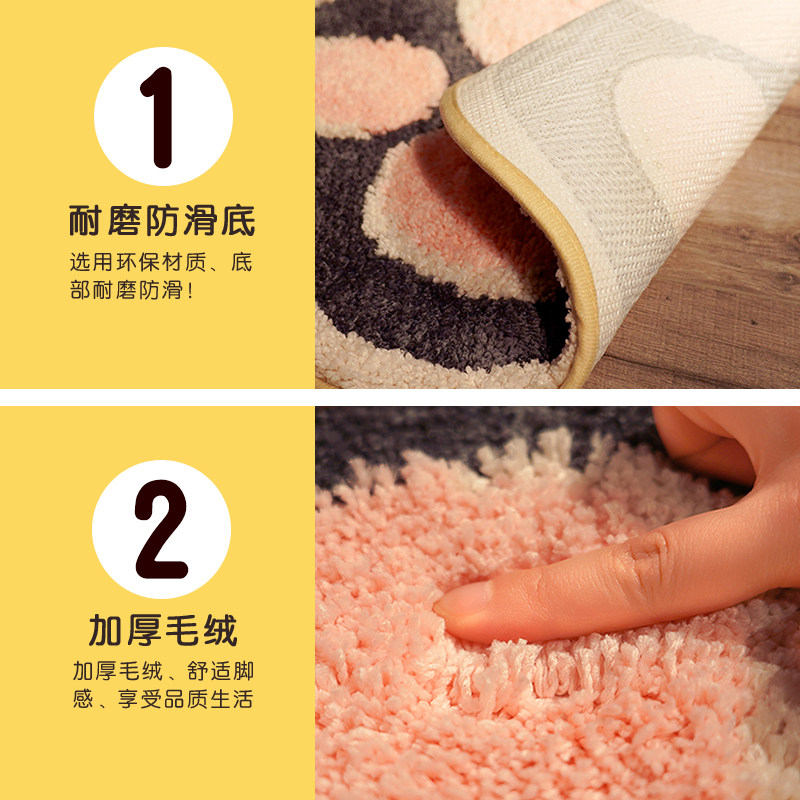 1

耐磨防滑底

选用环保材质、底部耐磨防滑!

2

加厚毛绒

加厚毛绒、舒适脚感、享受品质生活