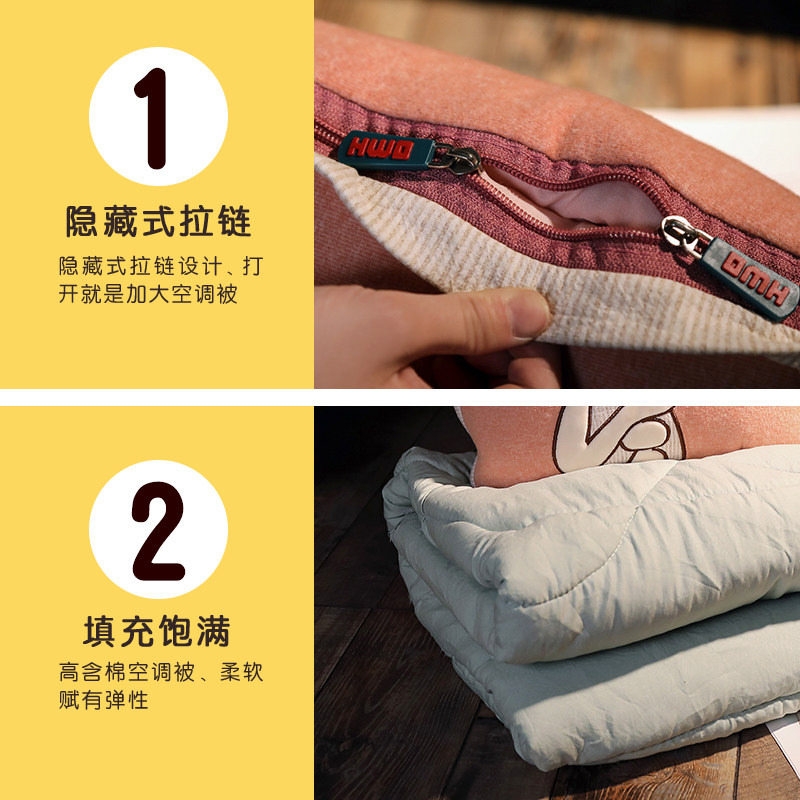 1

隐藏式拉链

隐藏式拉链设计、打开就是加大空调被

HWO

HWO

2

填充饱满

高含棉空调被、柔软赋有弹性