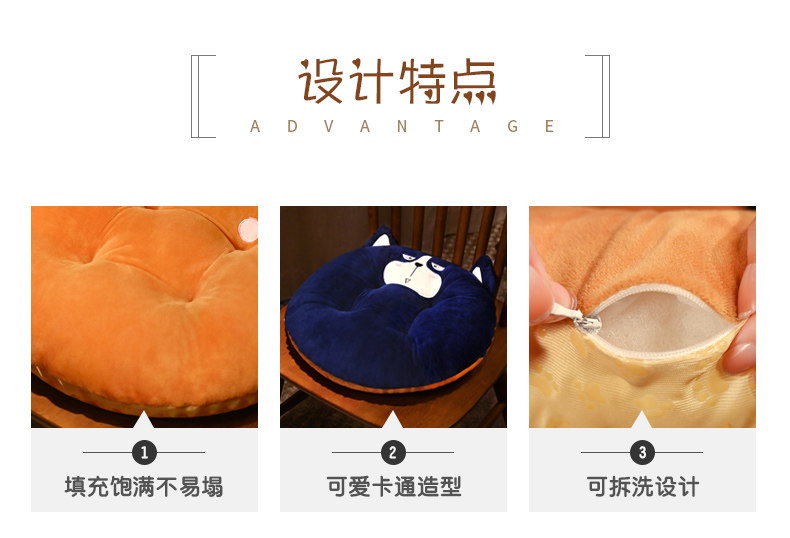 设计特点
ADVANTAGE

1
填充饱满不易塌

2
可爱卡通造型

3
可拆洗设计