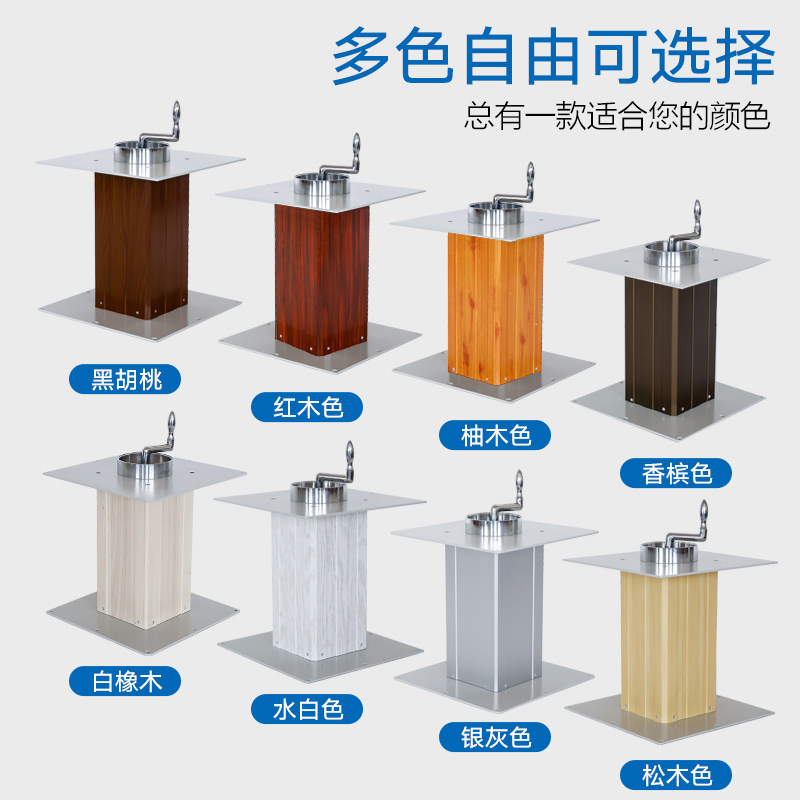 多色自由可选择
总有一款适合您的颜色

黑胡桃

红木色

柚木色

香槟色

白橡木

水白色

银灰色

松木色