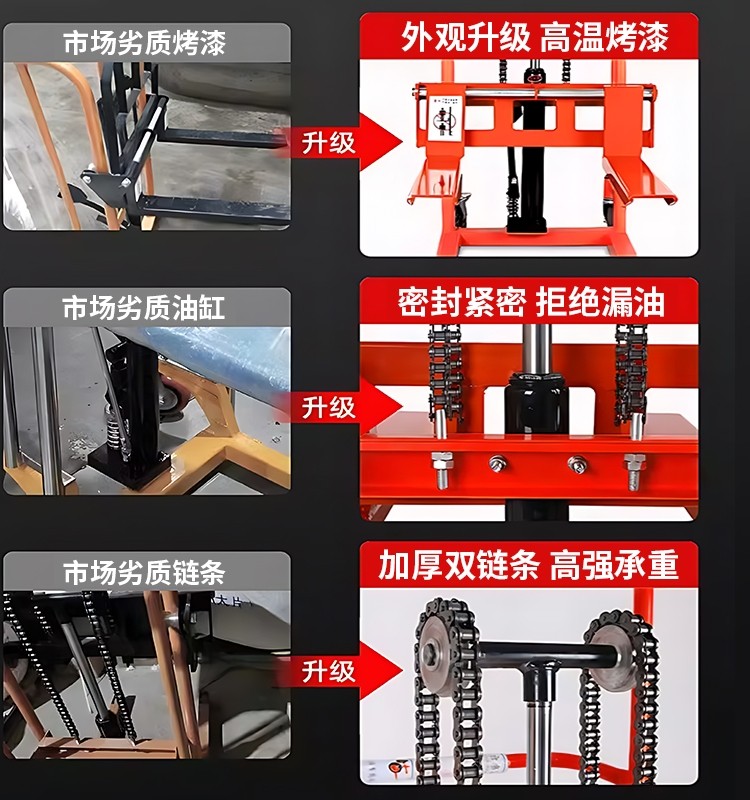 市场劣质烤漆

升级

外观升级 高温烤漆

市场劣质油缸

升级

密封紧密 拒绝漏油

市场劣质链条

升级

加厚双链条 高强承重