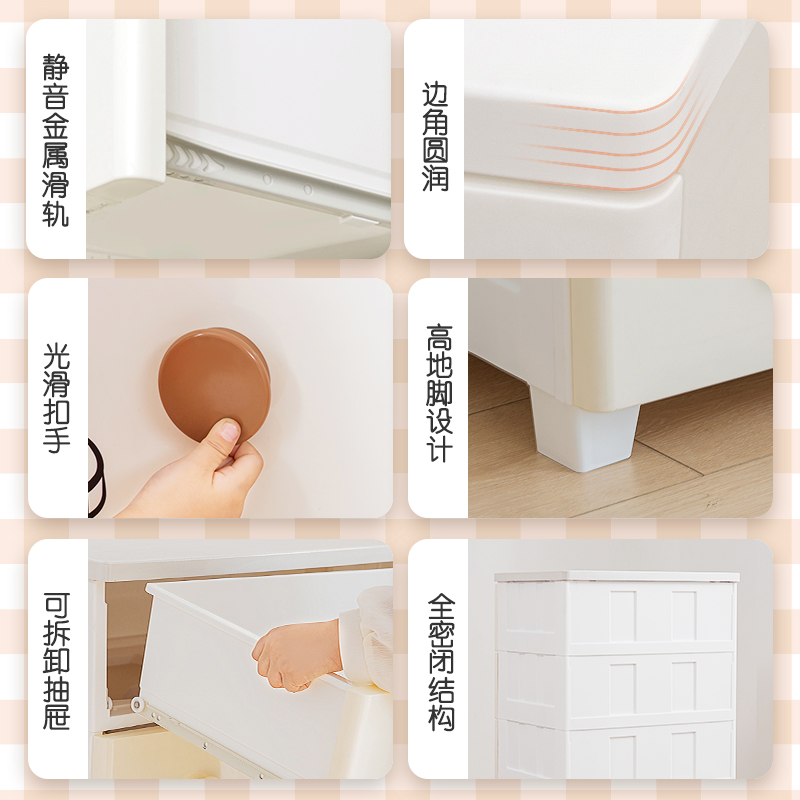 静音金属滑轨

边角圆润

光滑扣手

高地脚设计

可拆卸抽屉

全密闭结构