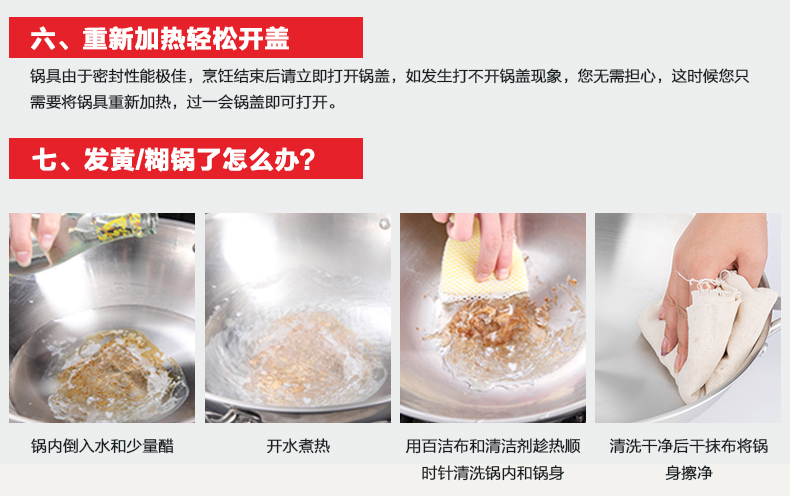 六、重新加热轻松开盖

锅具由于密封性能极佳，烹饪结束后请立即打开锅盖，如发生打不开锅盖现象，您无需担心，这时候您只需要将锅具重新加热，过一会锅盖即可打开。

七、发黄/糊锅了怎么办?

锅内倒入水和少量醋

开水煮热

用百洁布和清洁剂趁热顺时针清洗锅内和锅身

清洗干净后干抹布将锅身擦净