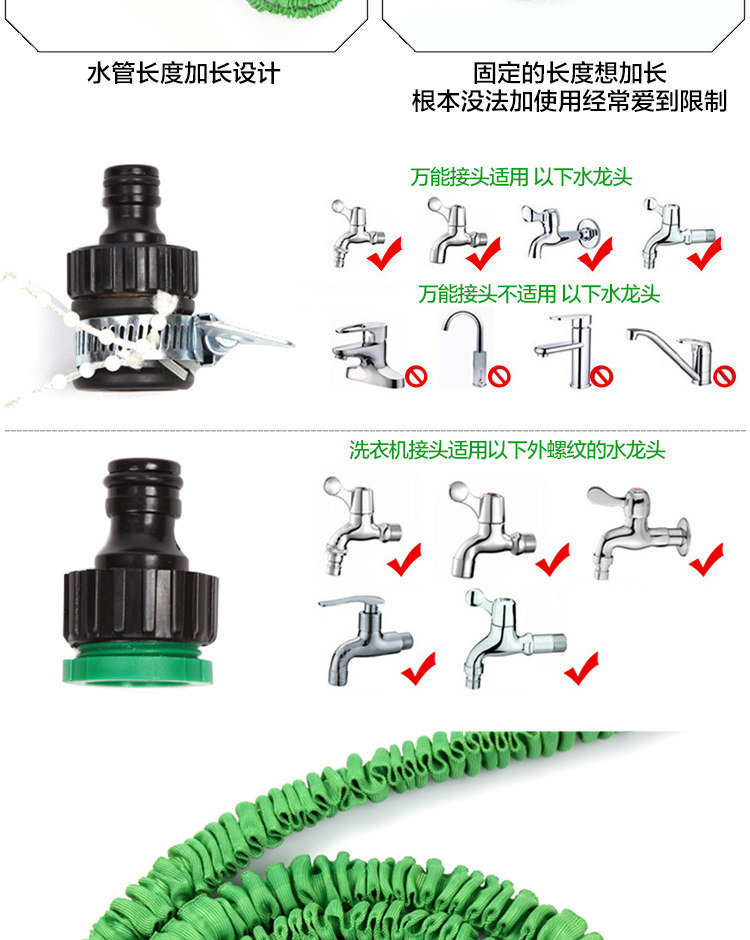 水管长度加长设计

固定的长度想加长
根本没法加使用经常爱到限制

万能接头适用 以下水龙头

万能接头不适用 以下水龙头

洗衣机接头适用以下外螺纹的水龙头