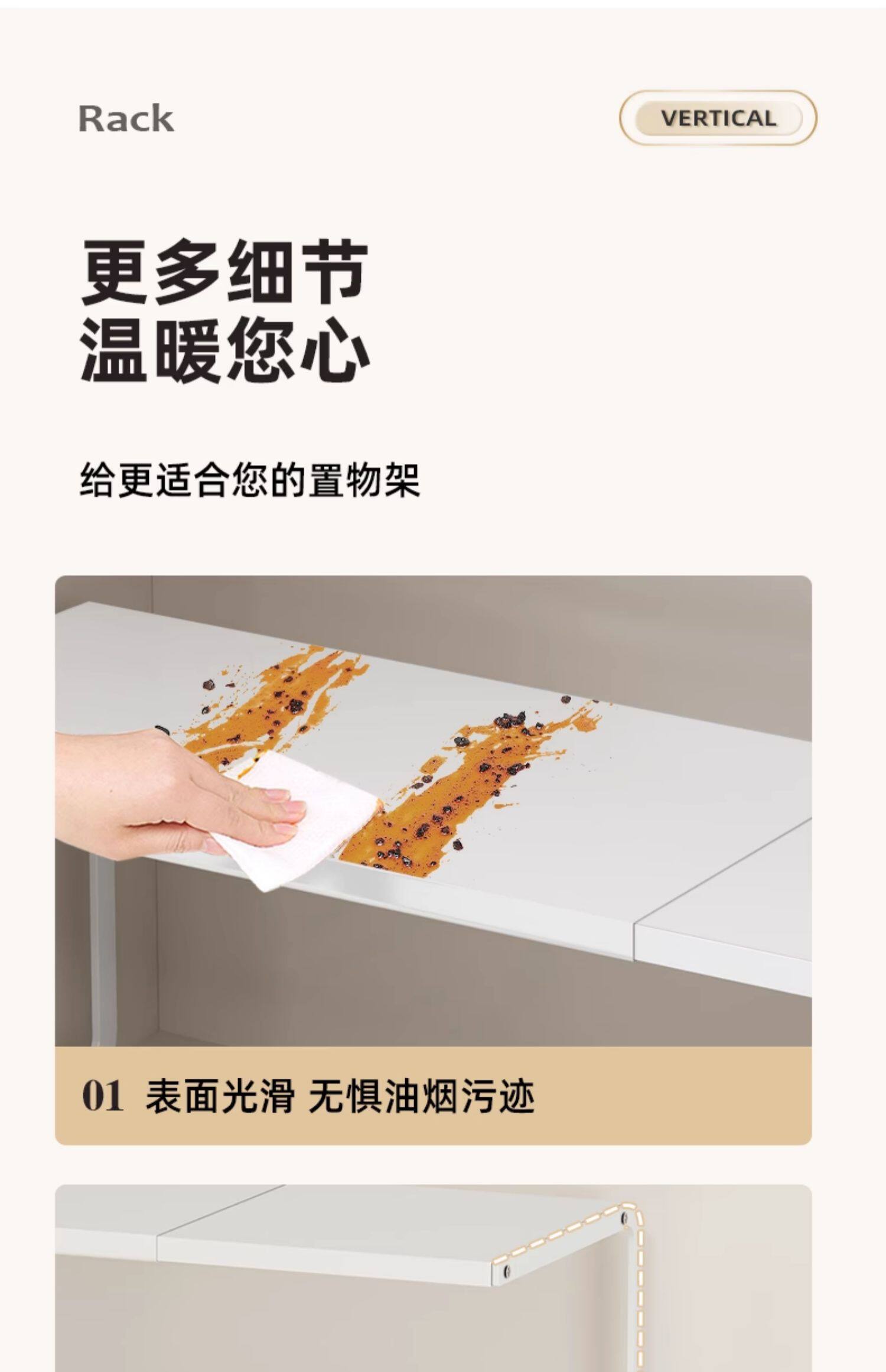 Rack

VERTICAL

更多细节
温暖您心

给更适合您的置物架

01 表面光滑 无惧油烟污迹