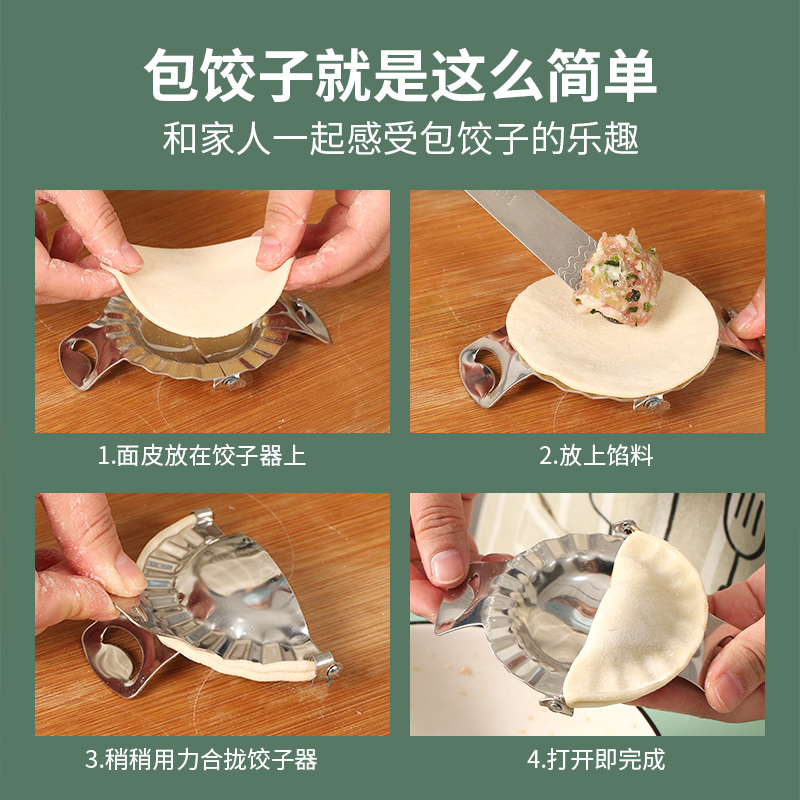 包饺子就是这么简单
和家人一起感受包饺子的乐趣

1.面皮放在饺子器上

2.放上馅料

3.稍稍用力合拢饺子器

4.打开即完成