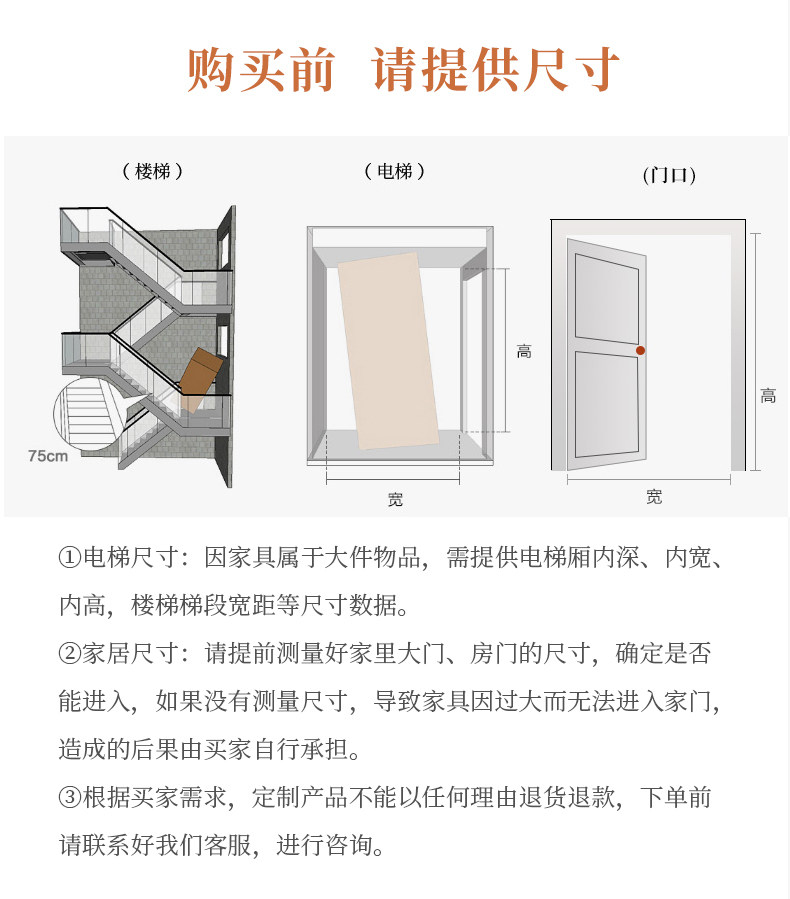 购买前 请提供尺寸

（楼梯）

75cm

（电梯）

高

宽

(门口)

高

宽

①电梯尺寸：因家具属于大件物品，需提供电梯厢内深、内宽、内高，楼梯梯段宽距等尺寸数据。

②家居尺寸：请提前测量好家里大门、房门的尺寸，确定是否能进入，如果没有测量尺寸，导致家具因过大而无法进入家门，造成的后果由买家自行承担。

③根据买家需求，定制产品不能以任何理由退货退款，下单前请联系好我们客服，进行咨询。