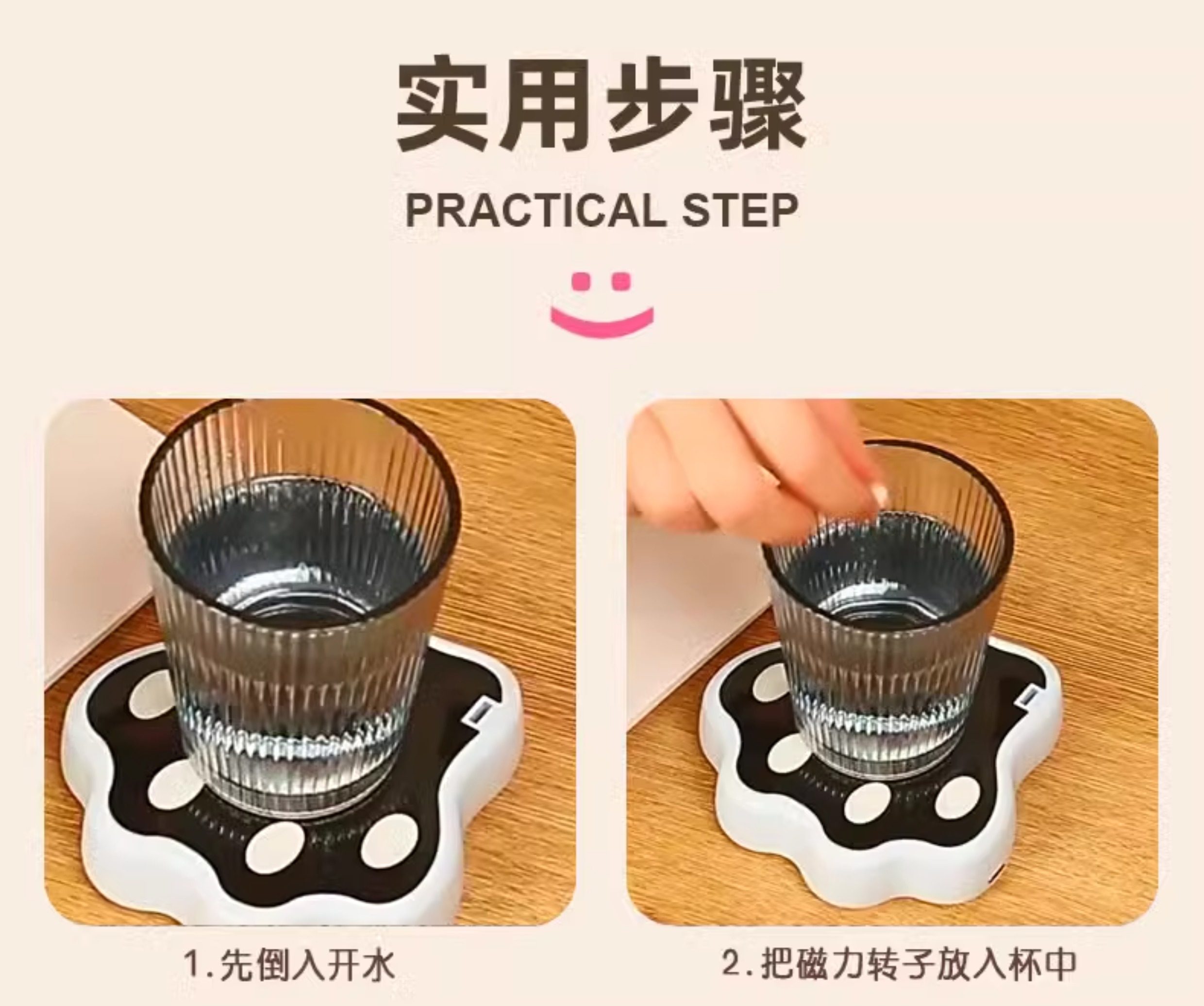 实用步骤

PRACTICAL STEP

1.先倒入开水

2.把磁力转子放入杯中