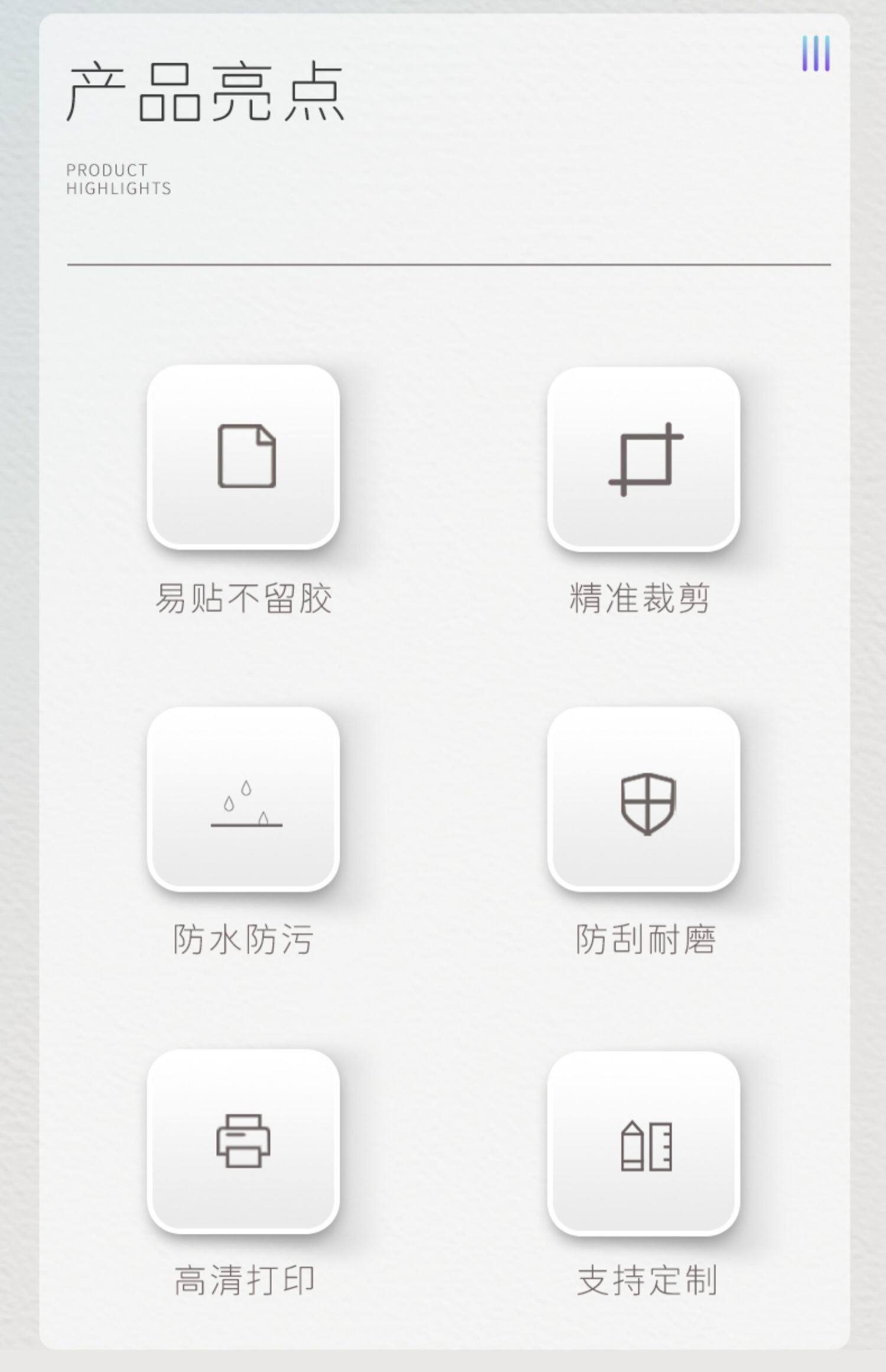 产品亮点

PRODUCT
HIGHLIGHTS

易贴不留胶

精准裁剪

防水防污

防刮耐磨

高清打印

支持定制