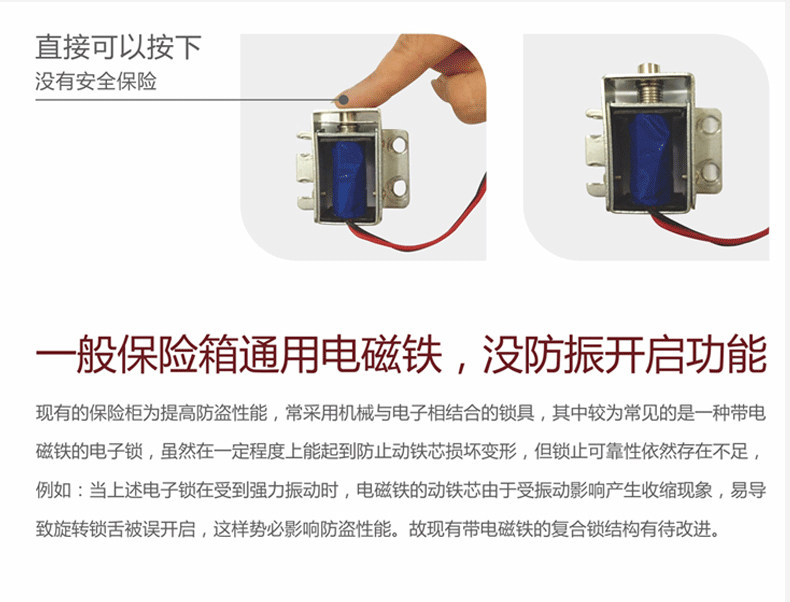 直接可以按下
没有安全保险

一般保险箱通用电磁铁，没防振开启功能

现有的保险柜为提高防盗性能，常采用机械与电子相结合的锁具，其中较为常见的是一种带电磁铁的电子锁，虽然在一定程度上能起到防止动铁芯损坏变形，但锁止可靠性依然存在不足，例如：当上述电子锁在受到强力振动时，电磁铁的动铁芯由于受振动影响产生收缩现象，易导致旋转锁舌被误开启，这样势必影响防盗性能。故现有带电磁铁的复合锁结构有待改进。