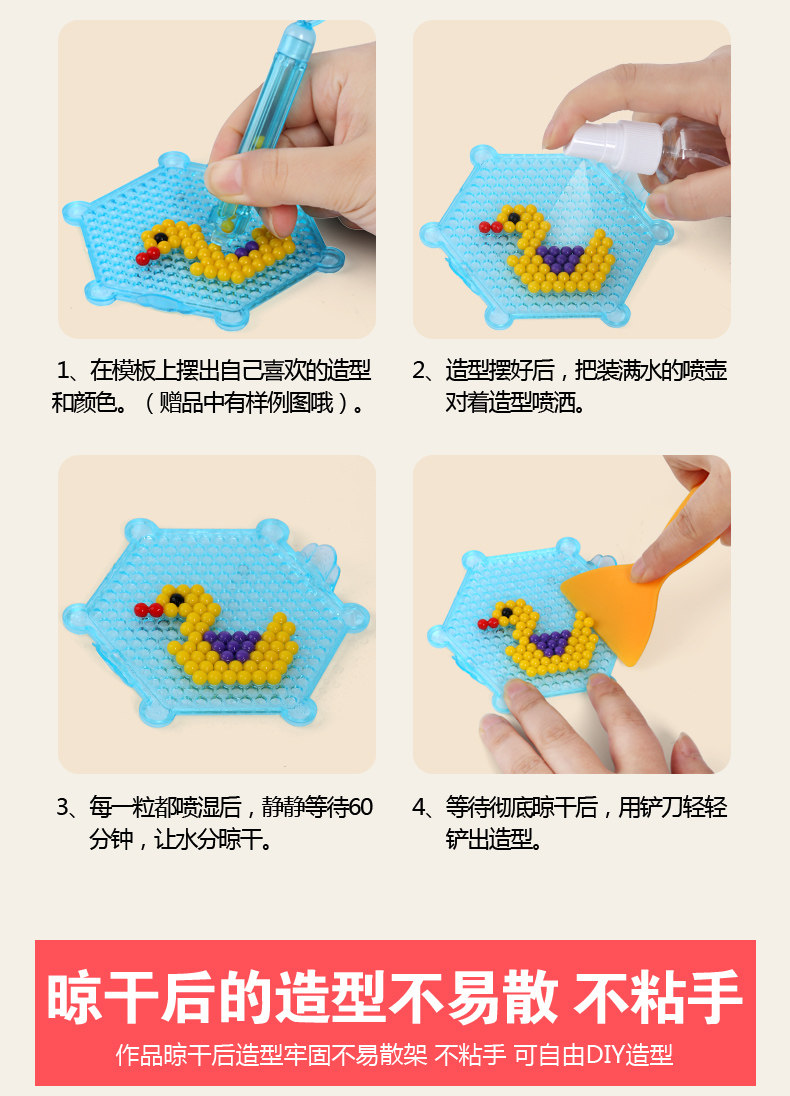 1、在模板上摆出自己喜欢的造型和颜色。（赠品中有样例图哦）。

2、造型摆好后，把装满水的喷壶对着造型喷洒。

3、每一粒都喷湿后，静静等待60分钟，让水分晾干。

4、等待彻底晾干后，用铲刀轻轻铲出造型。

晾干后的造型不易散 不粘手

作品晾干后造型牢固不易散架 不粘手 可自由DIY造型