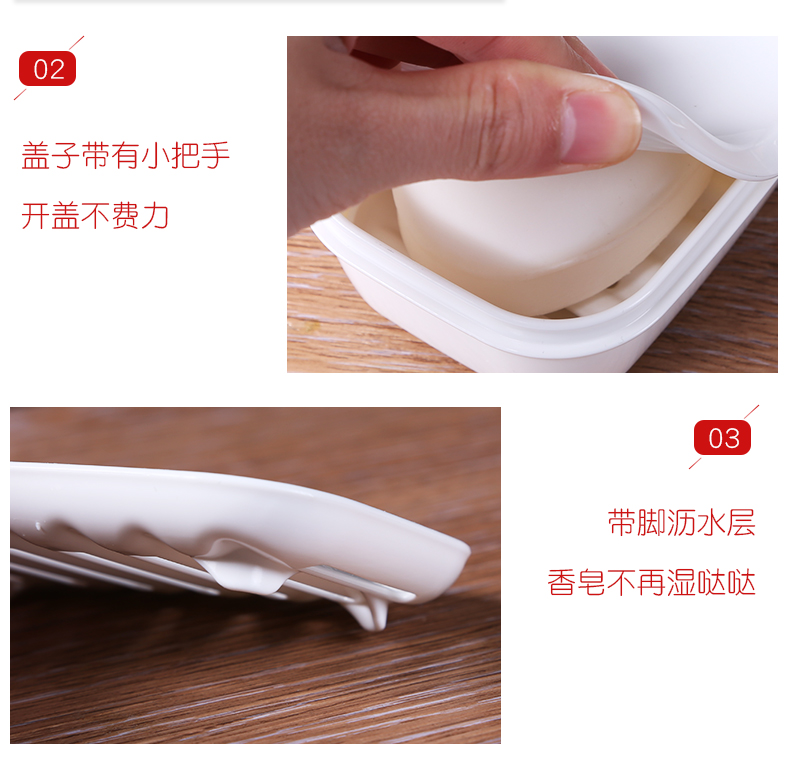 02

盖子带有小把手

开盖不费力

03

带脚沥水层

香皂不再湿哒哒