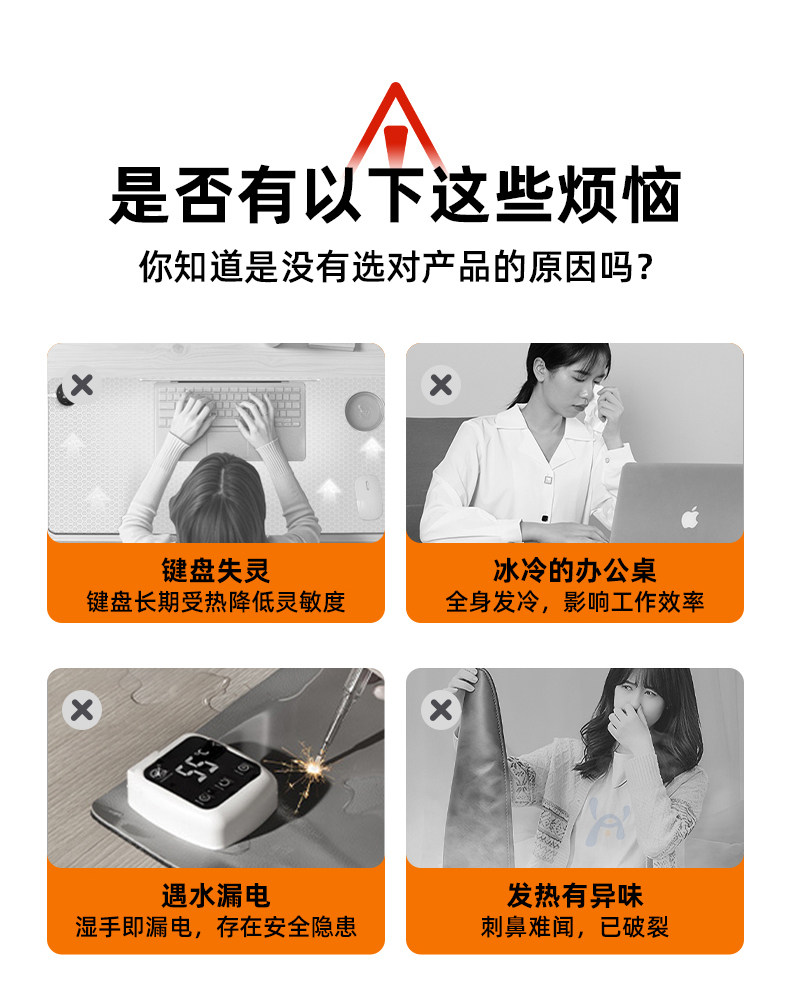 是否有以下这些烦恼
你知道是没有选对产品的原因吗？

键盘失灵
键盘长期受热降低灵敏度

冰冷的办公桌
全身发冷，影响工作效率

55

遇水漏电
湿手即漏电，存在安全隐患

发热有异味
刺鼻难闻，已破裂