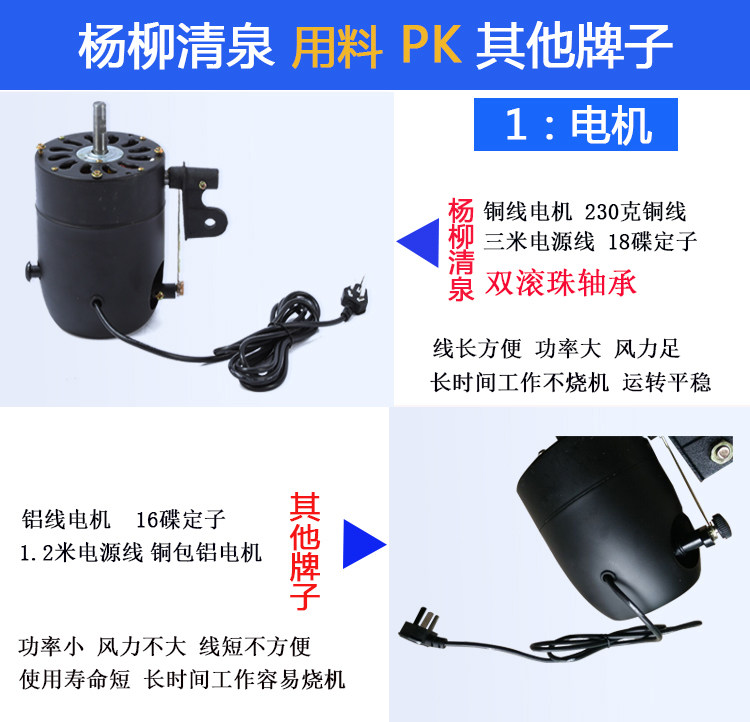 杨柳清泉 用料 PK 其他牌子

1：电机

杨柳清泉

铜线电机 230克铜线
三米电源线 18碟定子
双滚珠轴承

线长方便 功率大 风力足
长时间工作不烧机 运转平稳

铝线电机 16碟定子
1.2米电源线 铜包铝电机

其他牌子

功率小 风力不大 线短不方便
使用寿命短 长时间工作容易烧机