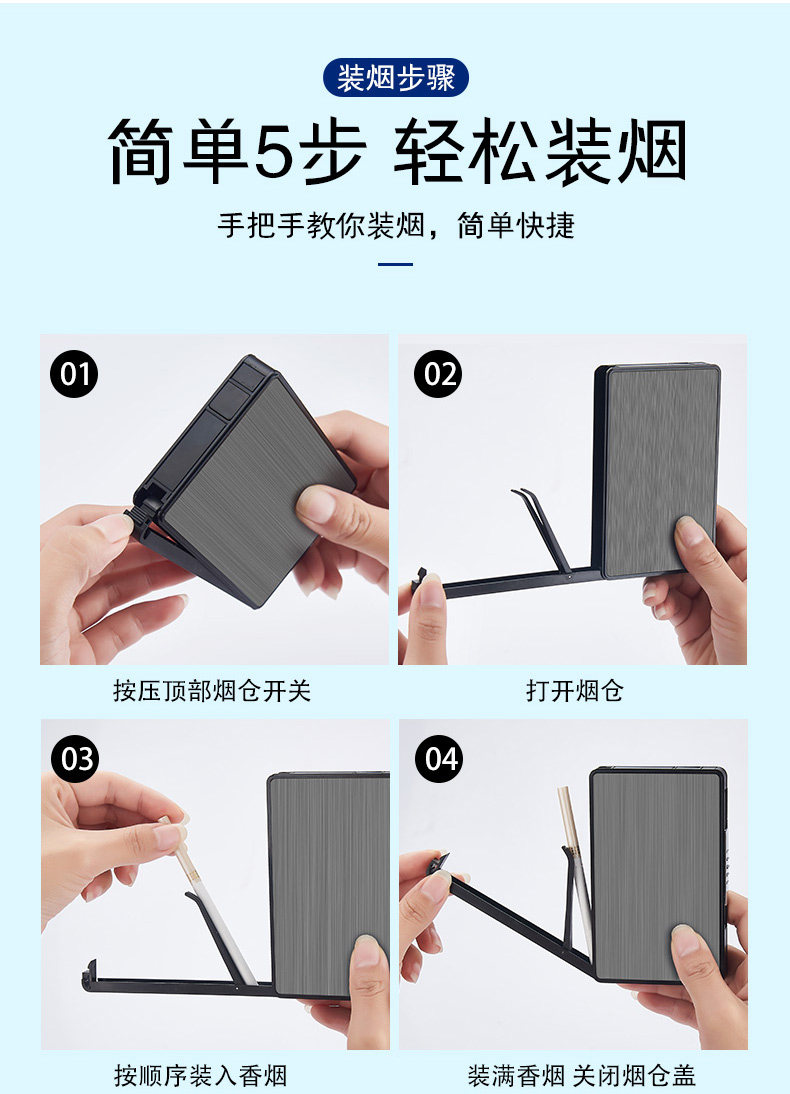 装烟步骤

简单5步 轻松装烟

手把手教你装烟，简单快捷

01

按压顶部烟仓开关

02

打开烟仓

03

按顺序装入香烟

04

装满香烟 关闭烟仓盖