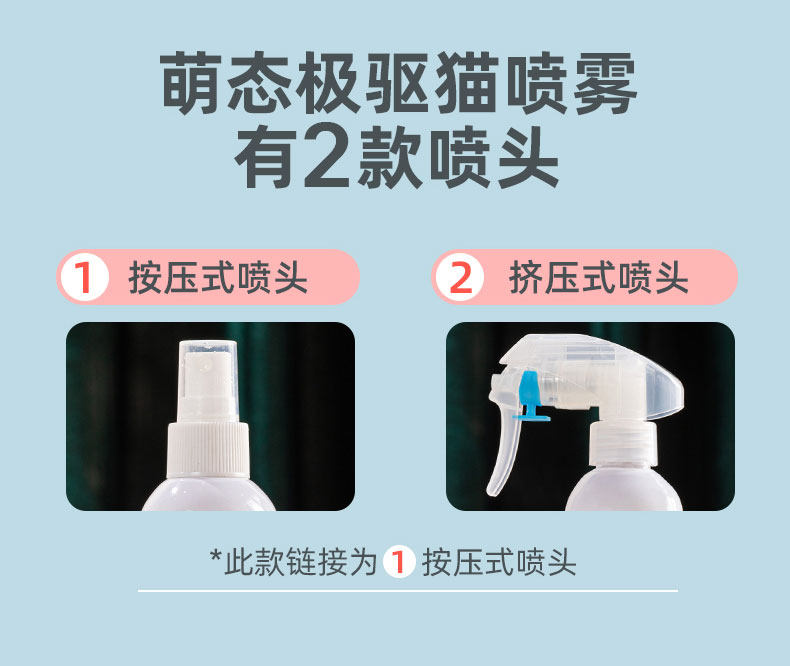 萌态极驱猫喷雾
有2款喷头

1 按压式喷头

2 挤压式喷头

*此款链接为 1 按压式喷头