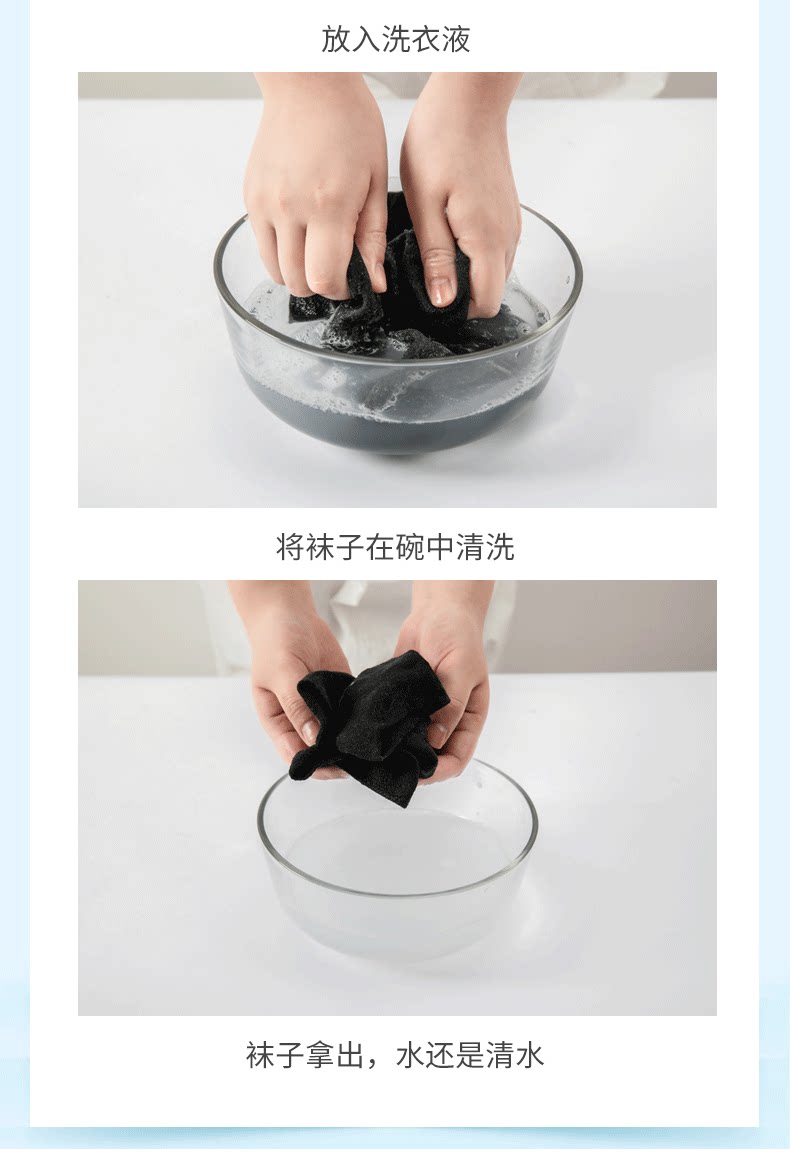 放入洗衣液

将袜子在碗中清洗

袜子拿出，水还是清水