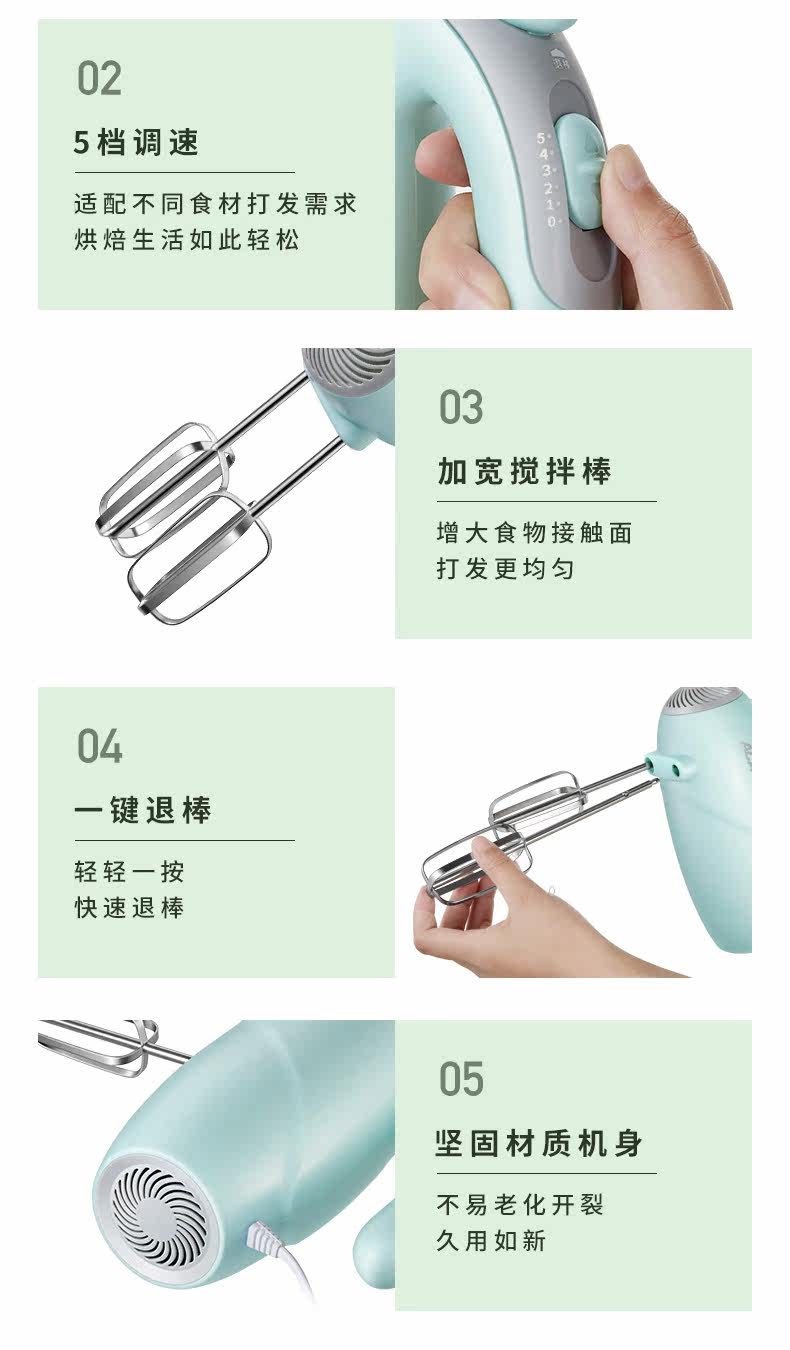 02

5档调速

适配不同食材打发需求
烘焙生活如此轻松

5
4
3
2
1
0

03

加宽搅拌棒

增大食物接触面
打发更均匀

04

一键退棒

轻轻一按
快速退棒

05

坚固材质机身

不易老化开裂
久用如新