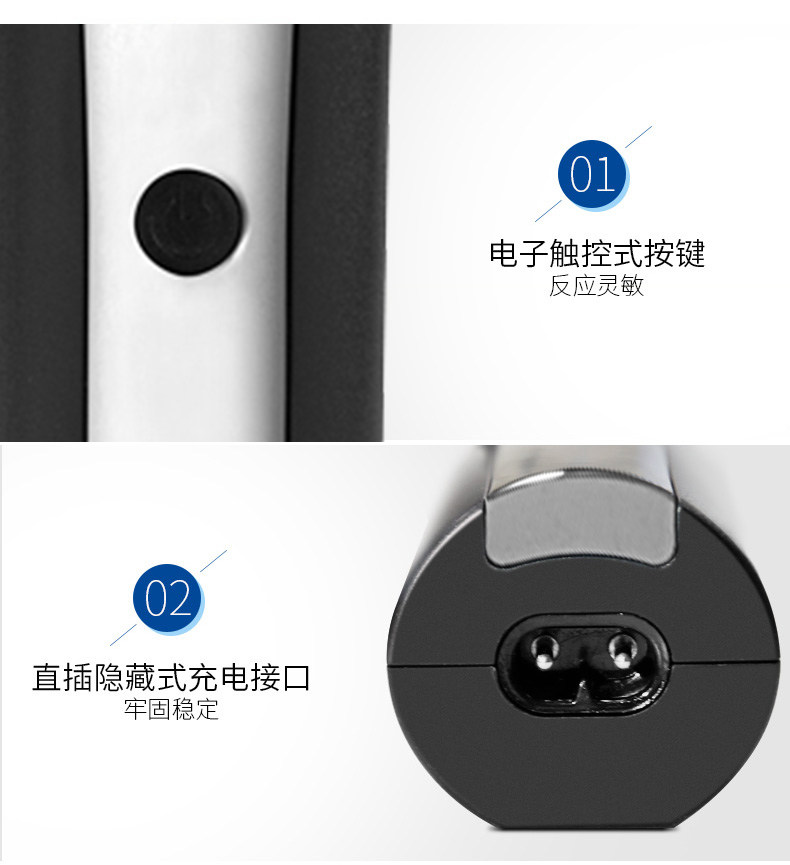 01

电子触控式按键
反应灵敏

02

直插隐藏式充电接口
牢固稳定