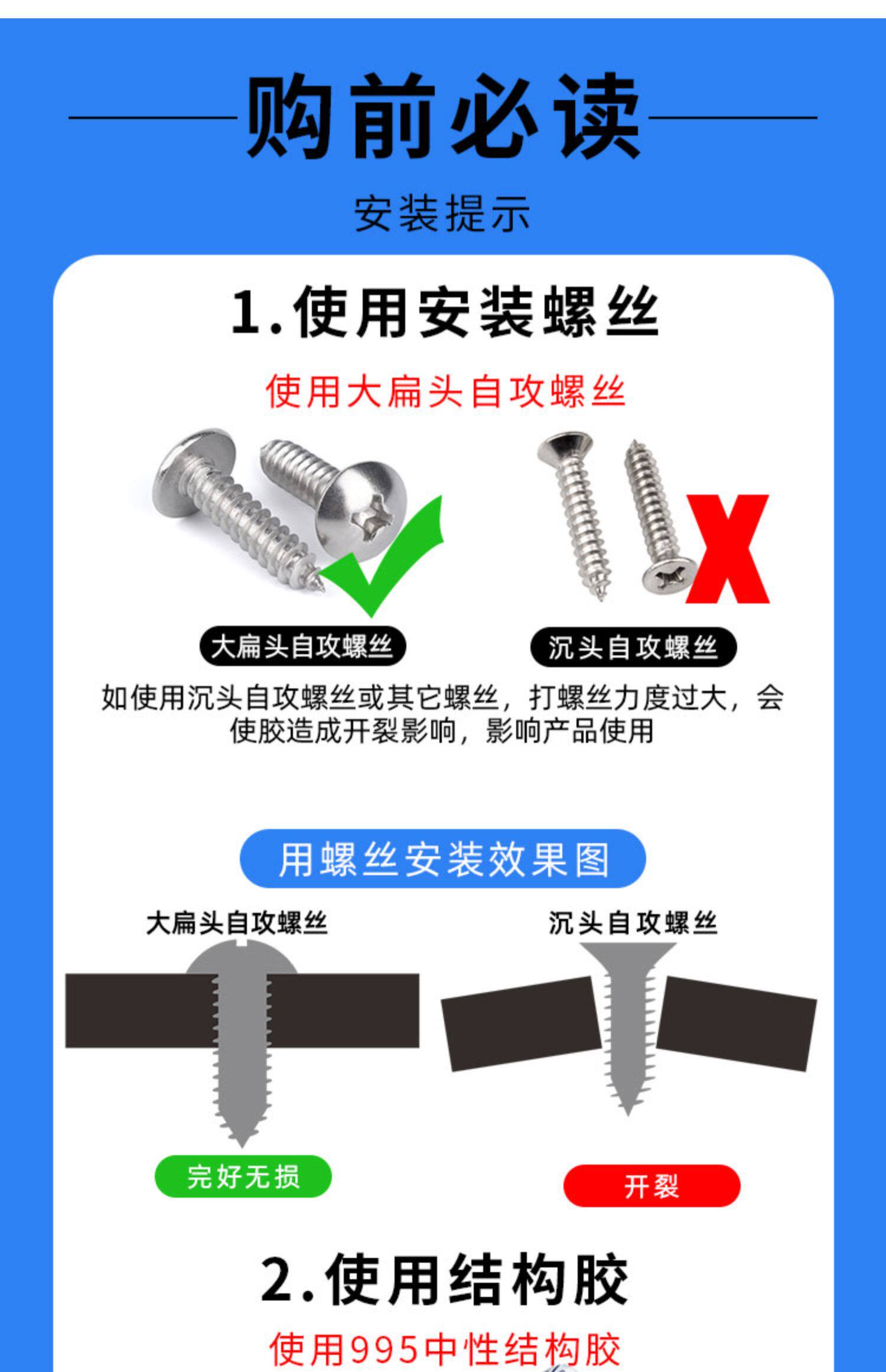 购前必读

安装提示

1.使用安装螺丝

使用大扁头自攻螺丝

大扁头自攻螺丝

沉头自攻螺丝

如使用沉头自攻螺丝或其它螺丝，打螺丝力度过大，会使胶造成开裂影响，影响产品使用

用螺丝安装效果图

大扁头自攻螺丝

沉头自攻螺丝

完好无损

开裂

2.使用结构胶

使用995中性结构胶