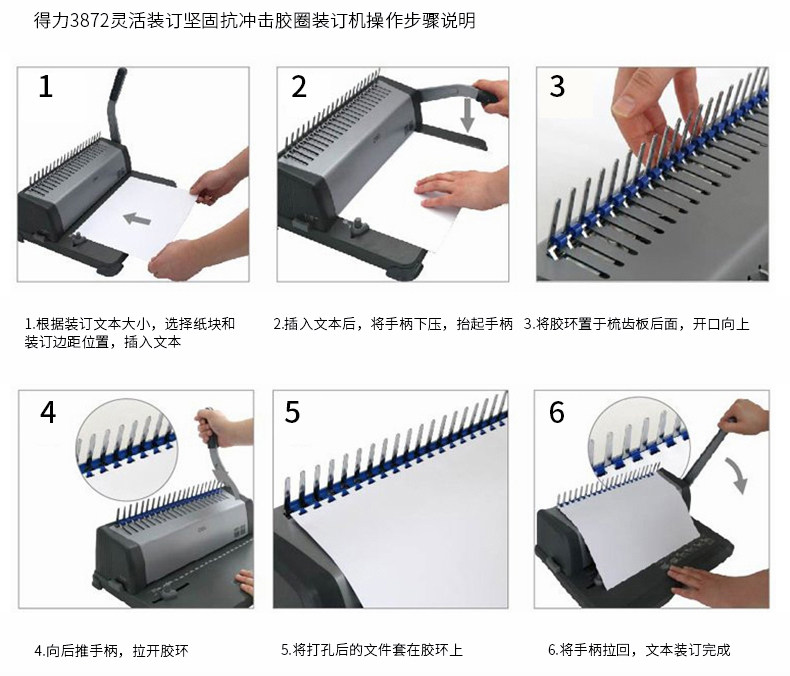 得力3872灵活装订坚固抗冲击胶圈装订机操作步骤说明

1

2

3

1.根据装订文本大小，选择纸块和装订边距位置，插入文本

2.插入文本后，将手柄下压，抬起手柄

3.将胶环置于梳齿板后面，开口向上

4

5

6

4.向后推手柄，拉开胶环

5.将打孔后的文件套在胶环上

6.将手柄拉回，文本装订完成