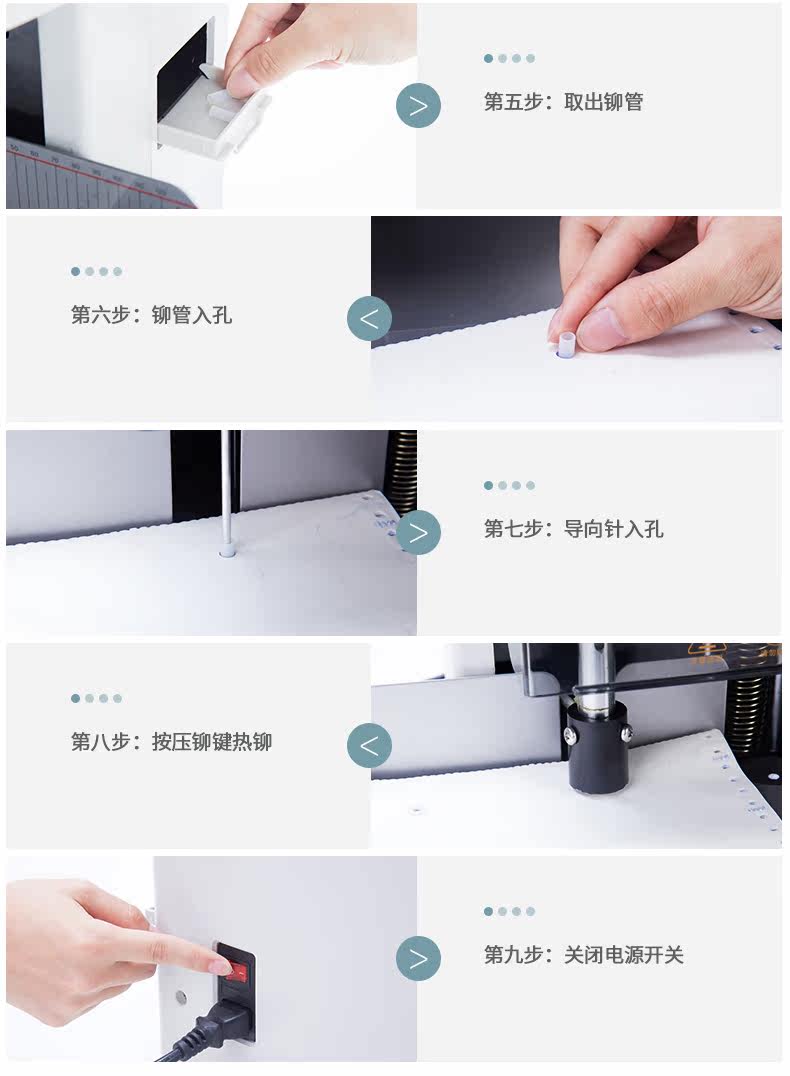 第五步：取出铆管

第六步：铆管入孔

第七步：导向针入孔

第八步：按压铆键热铆

第九步：关闭电源开关