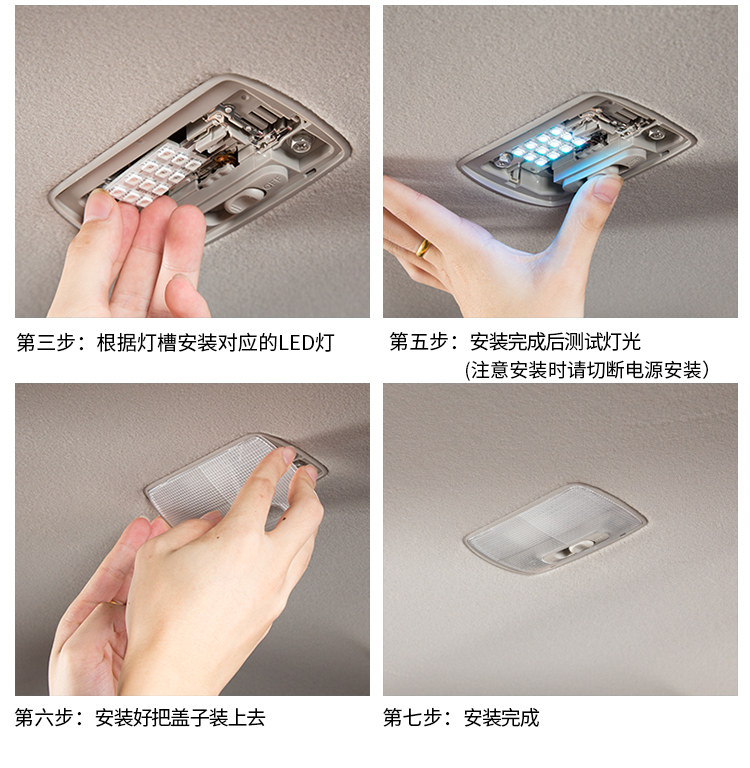 第三步：根据灯槽安装对应的LED灯

第五步：安装完成后测试灯光
（注意安装时请切断电源安装）

第六步：安装好把盖子装上去

第七步：安装完成