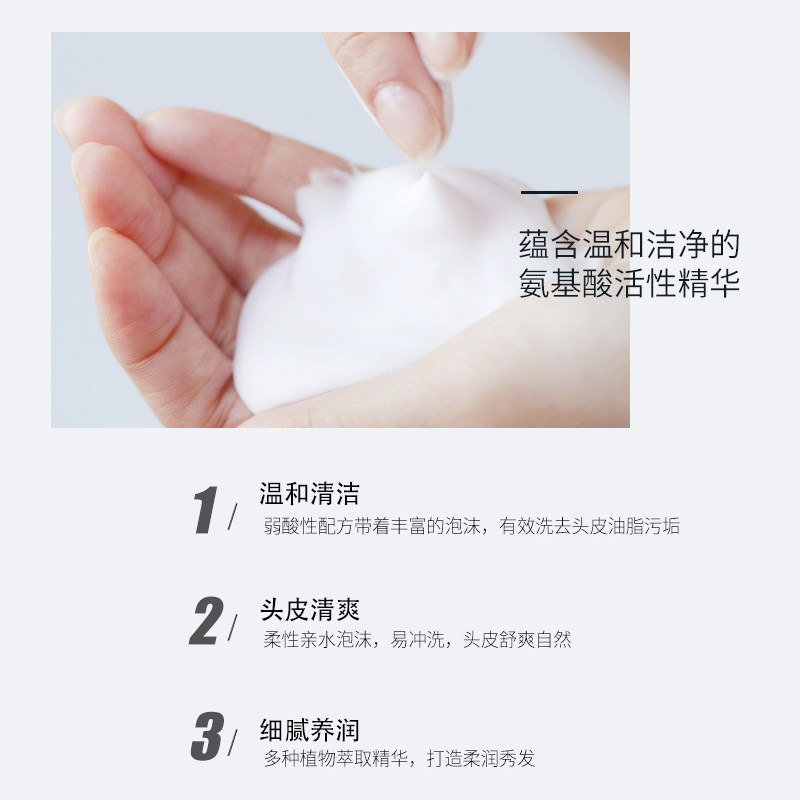 蕴含温和洁净的
氨基酸活性精华

1/ 温和清洁
弱酸性配方带着丰富的泡沫，有效洗去头皮油脂污垢

2/ 头皮清爽
柔性亲水泡沫，易冲洗，头皮舒爽自然

3/ 细腻养润
多种植物萃取精华，打造柔润秀发