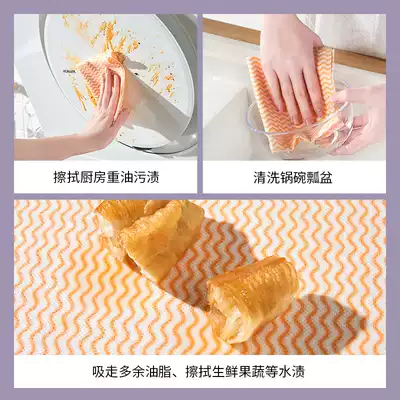 擦拭厨房重油污渍

清洗锅碗瓢盆

吸走多余油脂、擦拭生鲜果蔬等水渍