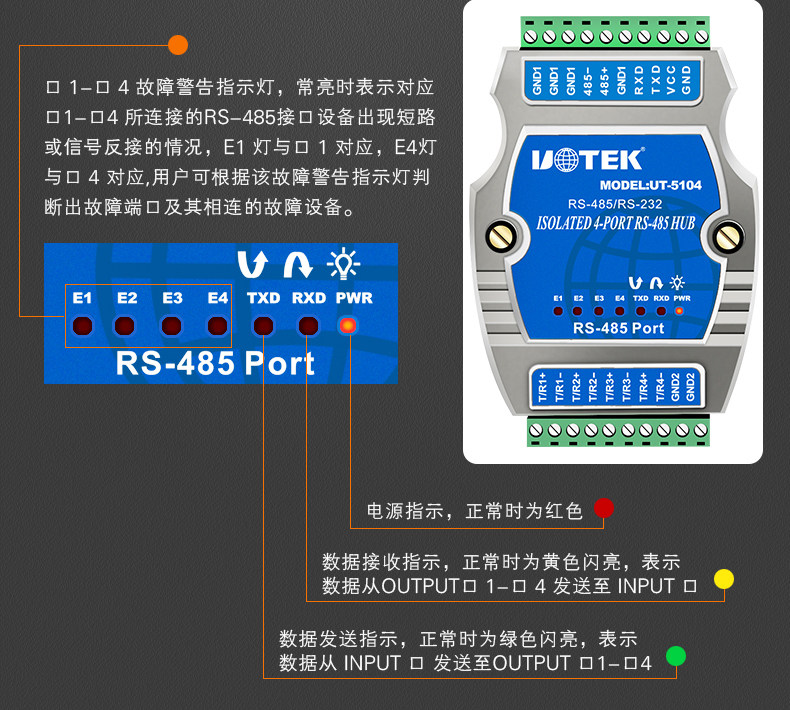 口 1-口 4 故障警告指示灯，常亮时表示对应口1-口4 所连接的RS-485接口设备出现短路或信号反接的情况，E1 灯与口 1 对应，E4灯与口 4 对应,用户可根据该故障警告指示灯判断出故障端口及其相连的故障设备。

E1 E2 E3 E4 TXD RXD PWR
RS-485 Port

GND1 GND1 GND1 485- 485+ GND1 RXD TXD VCC GND

UOTEK
MODEL:UT-5104
RS-485/RS-232
ISOLATED 4-PORT RS-485 HUB
E1 E2 E3 E4 TXD RXD PWR
RS-485 Port

T/R1+ T/R1- T/R2+ T/R2- T/R3+ T/R3- T/R4+ T/R4- GND2 GND2

电源指示，正常时为红色

数据接收指示，正常时为黄色闪亮，表示数据从OUTPUT口 1-口 4 发送至 INPUT 口

数据发送指示，正常时为绿色闪亮，表示数据从 INPUT 口 发送至OUTPUT 口1-口4