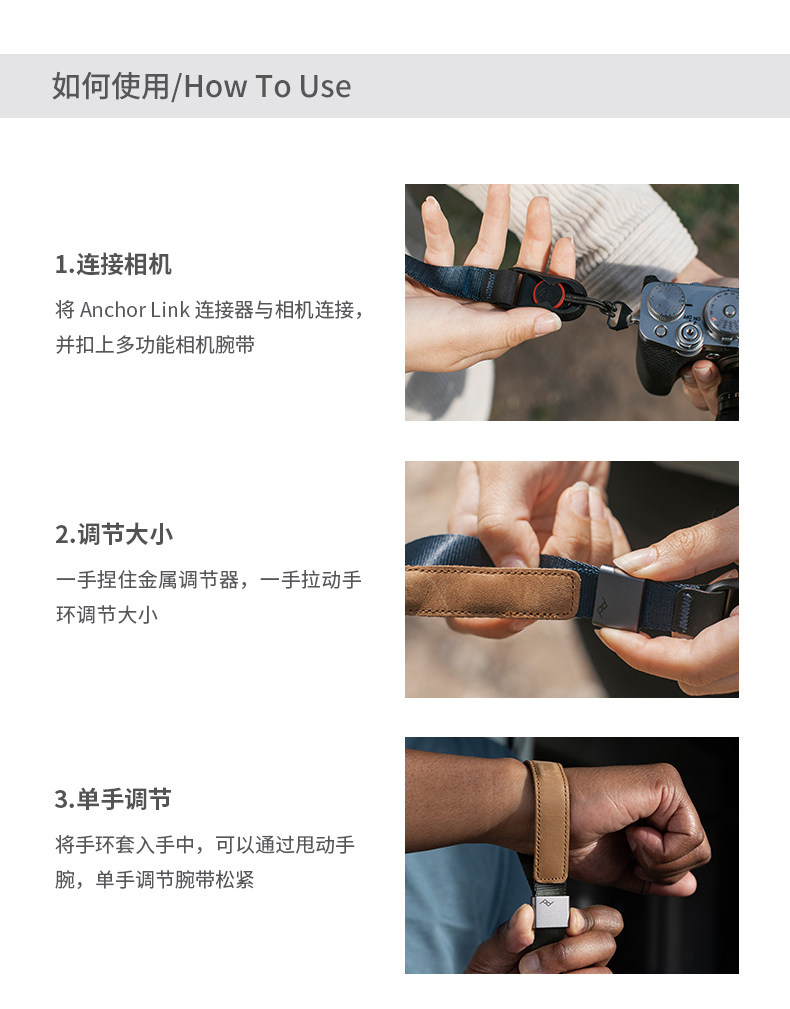 如何使用/How To Use

1.连接相机

将 Anchor Link 连接器与相机连接，并扣上多功能相机腕带

2.调节大小

一手捏住金属调节器，一手拉动手环调节大小

3.单手调节

将手环套入手中，可以通过甩动手腕，单手调节腕带松紧