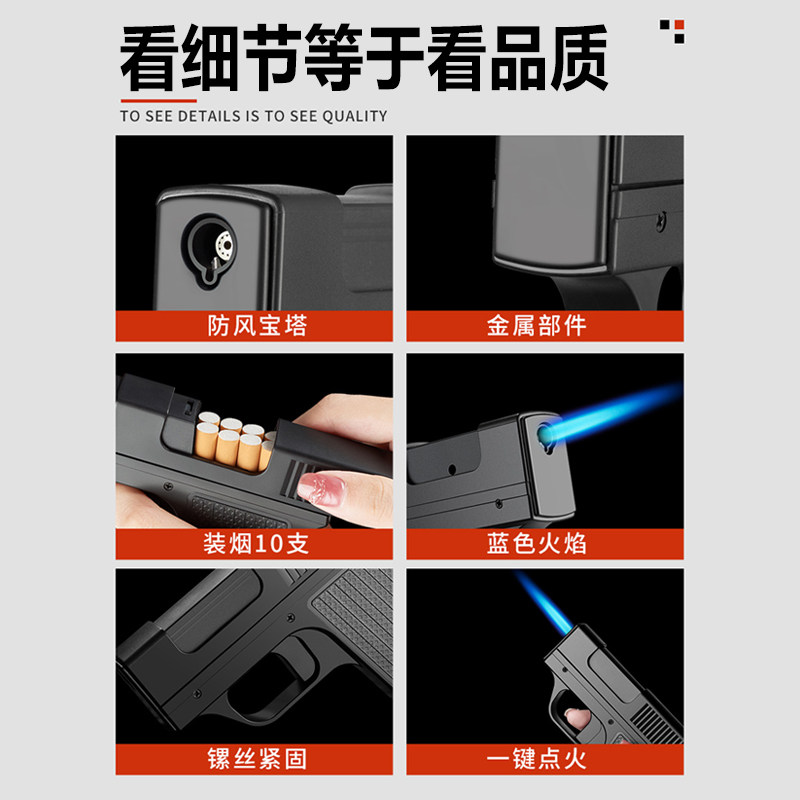 看细节等于看品质

TO SEE DETAILS IS TO SEE QUALITY

防风宝塔

金属部件

装烟10支

蓝色火焰

镙丝紧固

一键点火