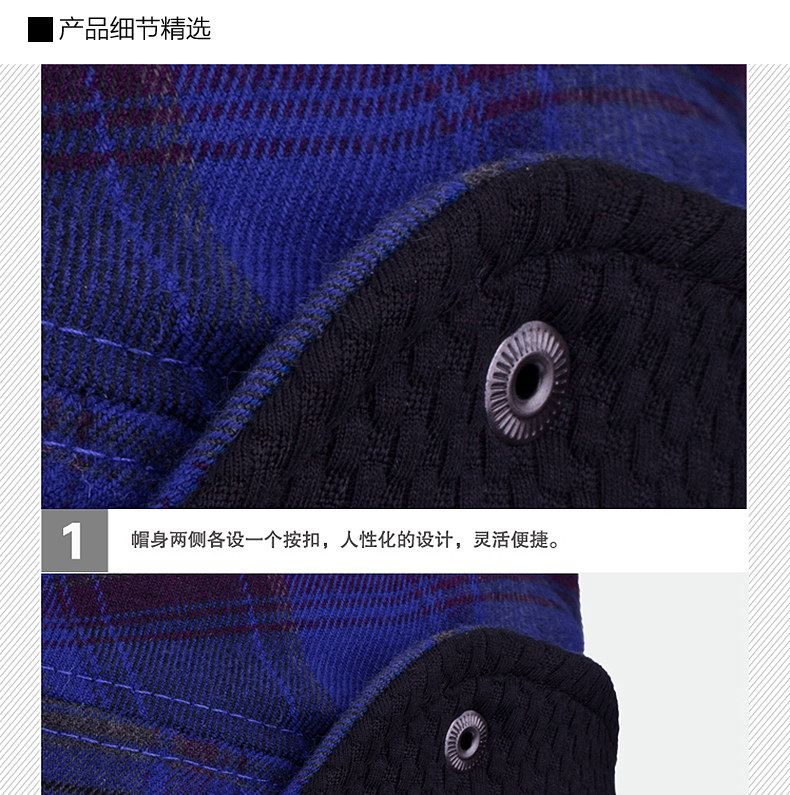 ■产品细节精选

1

帽身两侧各设一个按扣，人性化的设计，灵活便捷。