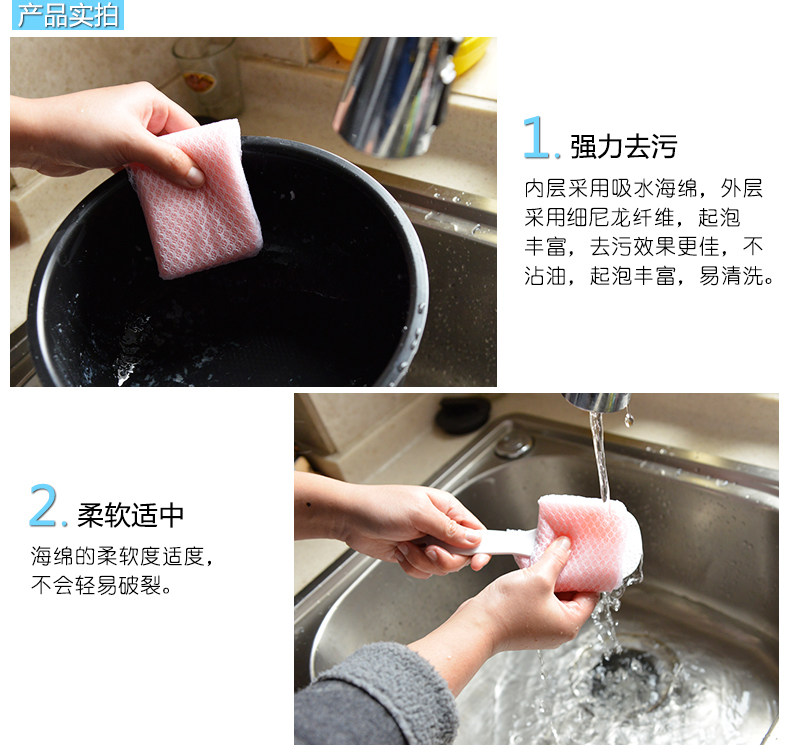 产品实拍

1. 强力去污

内层采用吸水海绵，外层采用细尼龙纤维，起泡丰富，去污效果更佳，不沾油，起泡丰富，易清洗。

2. 柔软适中

海绵的柔软度适度，不会轻易破裂。