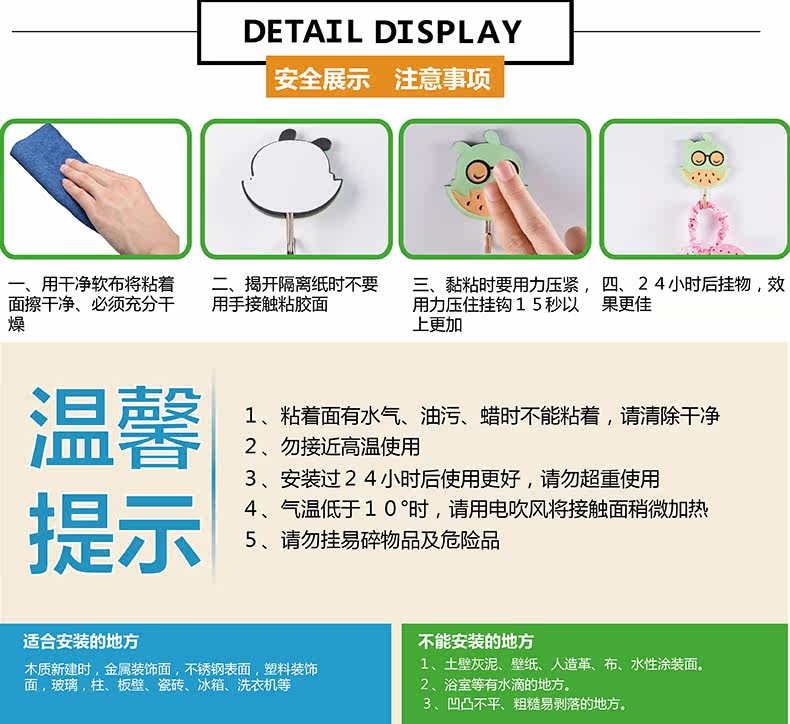 DETAIL DISPLAY

安全展示 注意事项

一、用干净软布将粘着面擦干净、必须充分干燥

二、揭开隔离纸时不要用手接触粘胶面

三、黏粘时要用力压紧，用力压住挂钩１５秒以上更加

四、２４小时后挂物，效果更佳

温馨提示

1、粘着面有水气、油污、蜡时不能粘着，请清除干净
2、勿接近高温使用
3、安装过２４小时后使用更好，请勿超重使用
4、气温低于１０°时，请用电吹风将接触面稍微加热
5、请勿挂易碎物品及危险品

适合安装的地方

木质新建时，金属装饰面，不锈钢表面，塑料装饰面，玻璃，柱、板壁、瓷砖、冰箱、洗衣机等

不能安装的地方

1、土壁灰泥、壁纸、人造革、布、水性涂装面。
2、浴室等有水滴的地方。
3、凹凸不平、粗糙易剥落的地方。