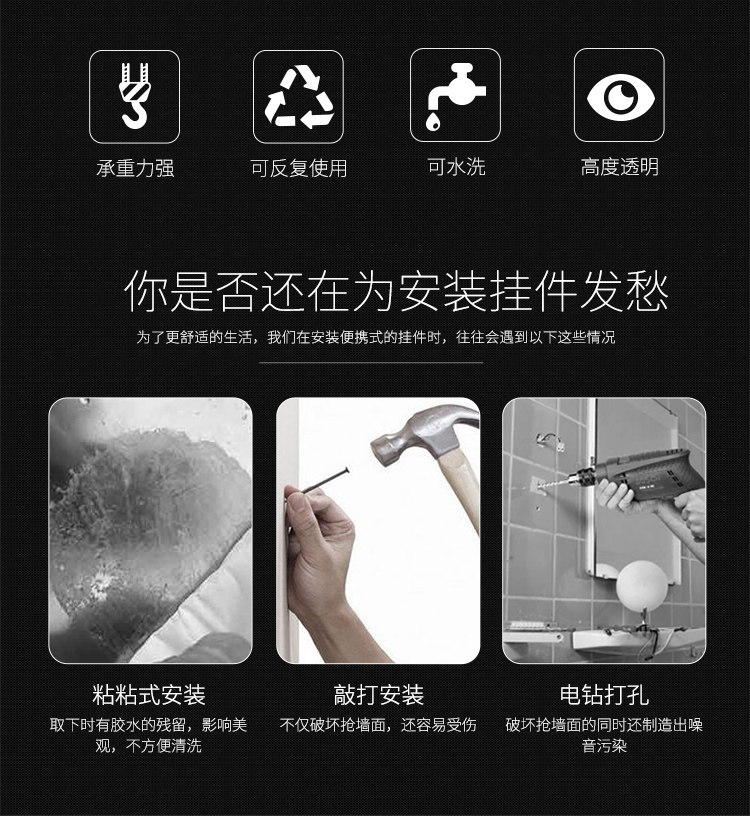 承重力强

可反复使用

可水洗

高度透明

你是否还在为安装挂件发愁

为了更舒适的生活，我们在安装便携式的挂件时，往往会遇到以下这些情况

粘粘式安装

取下时有胶水的残留，影响美观，不方便清洗

敲打安装

不仅破坏抢墙面，还容易受伤

电钻打孔

破坏抢墙面的同时还制造出噪音污染