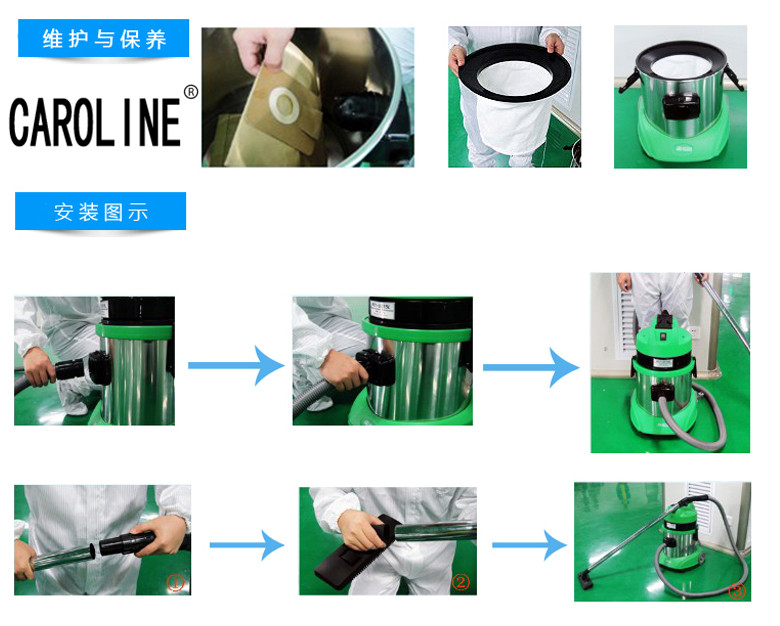 维护与保养

CAROLINE®

安装图示

①

②

③