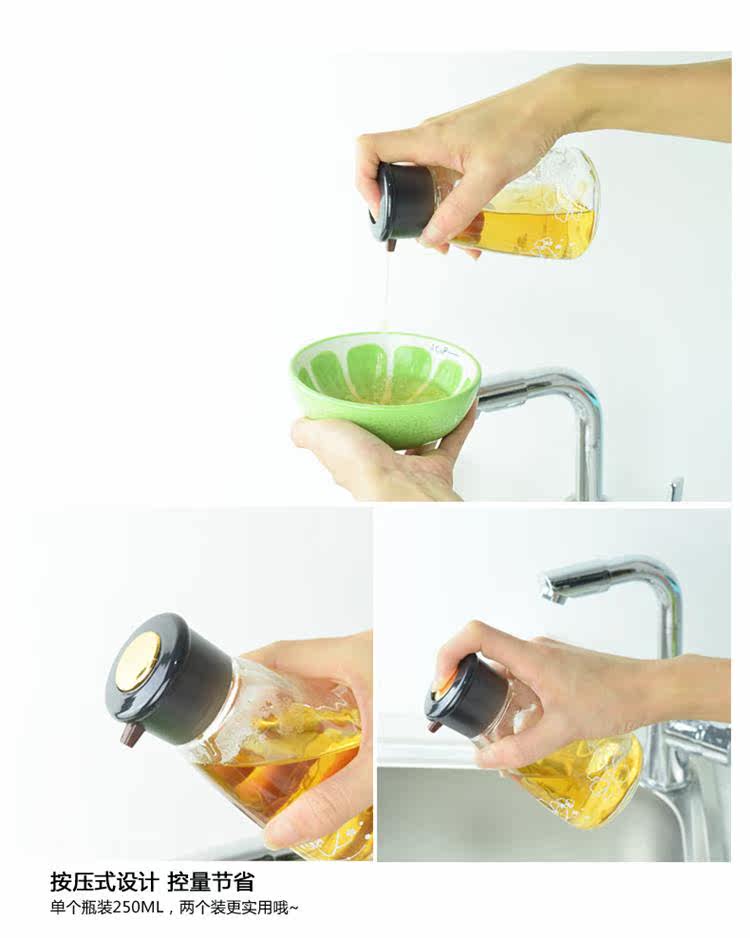 按压式设计 控量节省

单个瓶装250ML，两个装更实用哦~