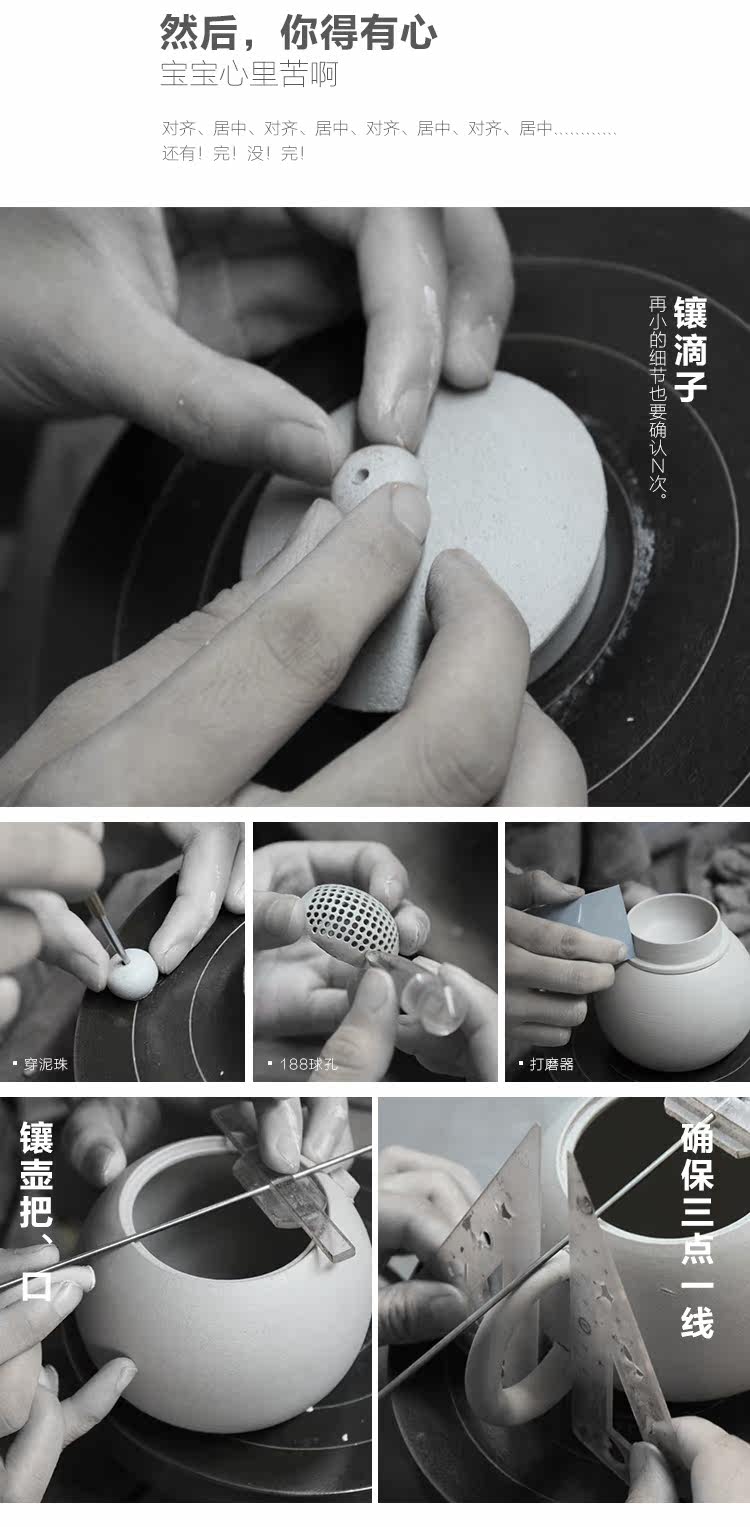 然后，你得有心
宝宝心里苦啊

对齐、居中、对齐、居中、对齐、居中、对齐、居中…………
还有！完！没！完！

镶滴子
再小的细节也要确认N次。

穿泥珠

188球孔

打磨器

镶壶把、口

确保三点一线